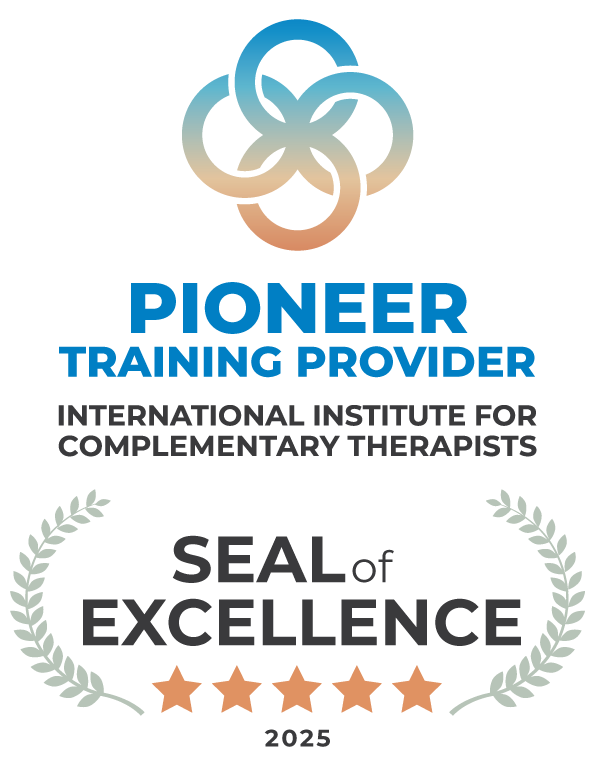 PIONEER
TRAINING PROVIDER

INTERNATIONAL INSTITUTE FOR COMPLEMENTARY THERAPISTS

SEAL of EXCELLENCE

2025