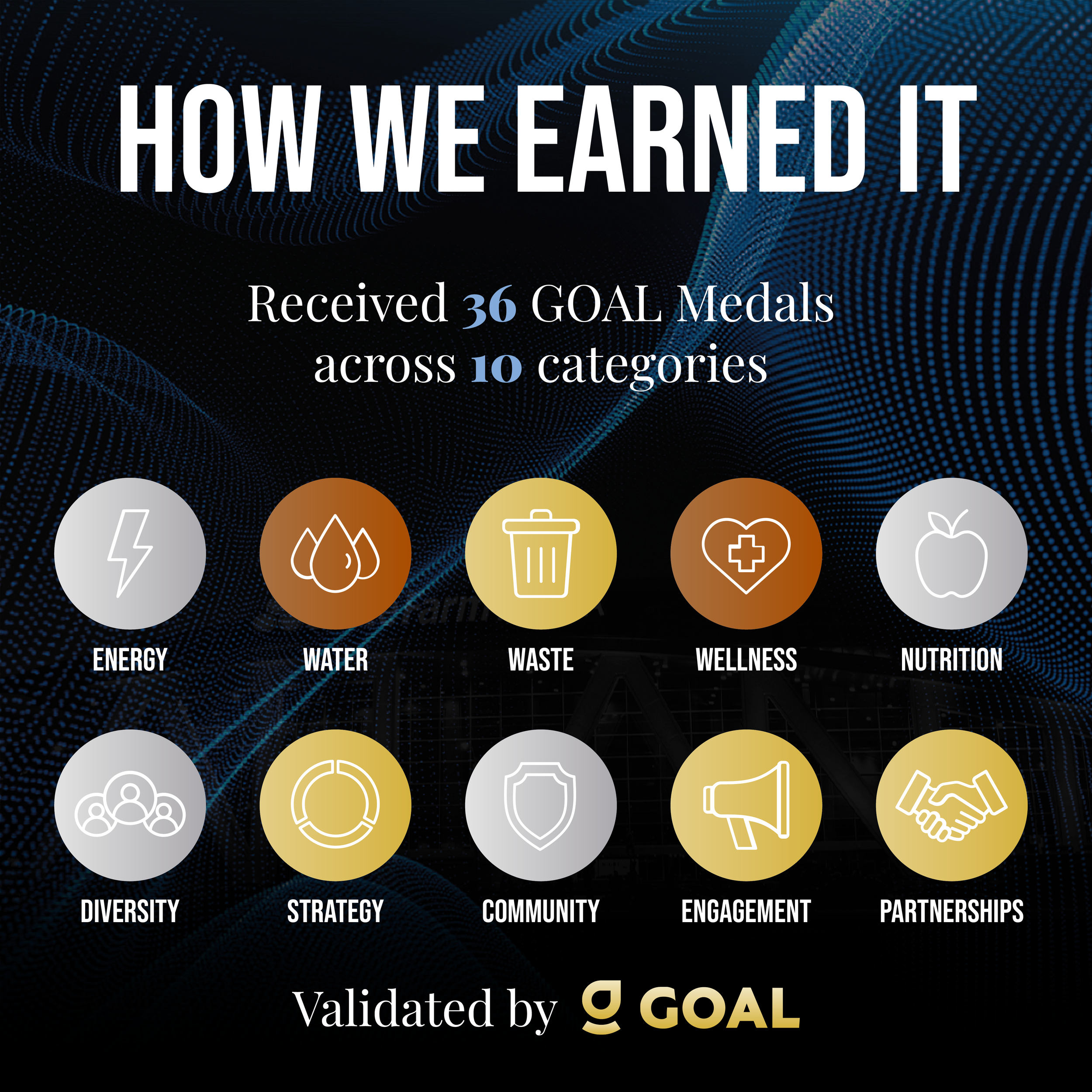 HOW WE EARNED IT

Received 36 GOAL Medals across 10 categories

ENERGY
WATER
WASTE
WELLNESS
NUTRITION

DIVERSITY
STRATEGY
COMMUNITY
ENGAGEMENT
PARTNERSHIPS

Validated by GOAL