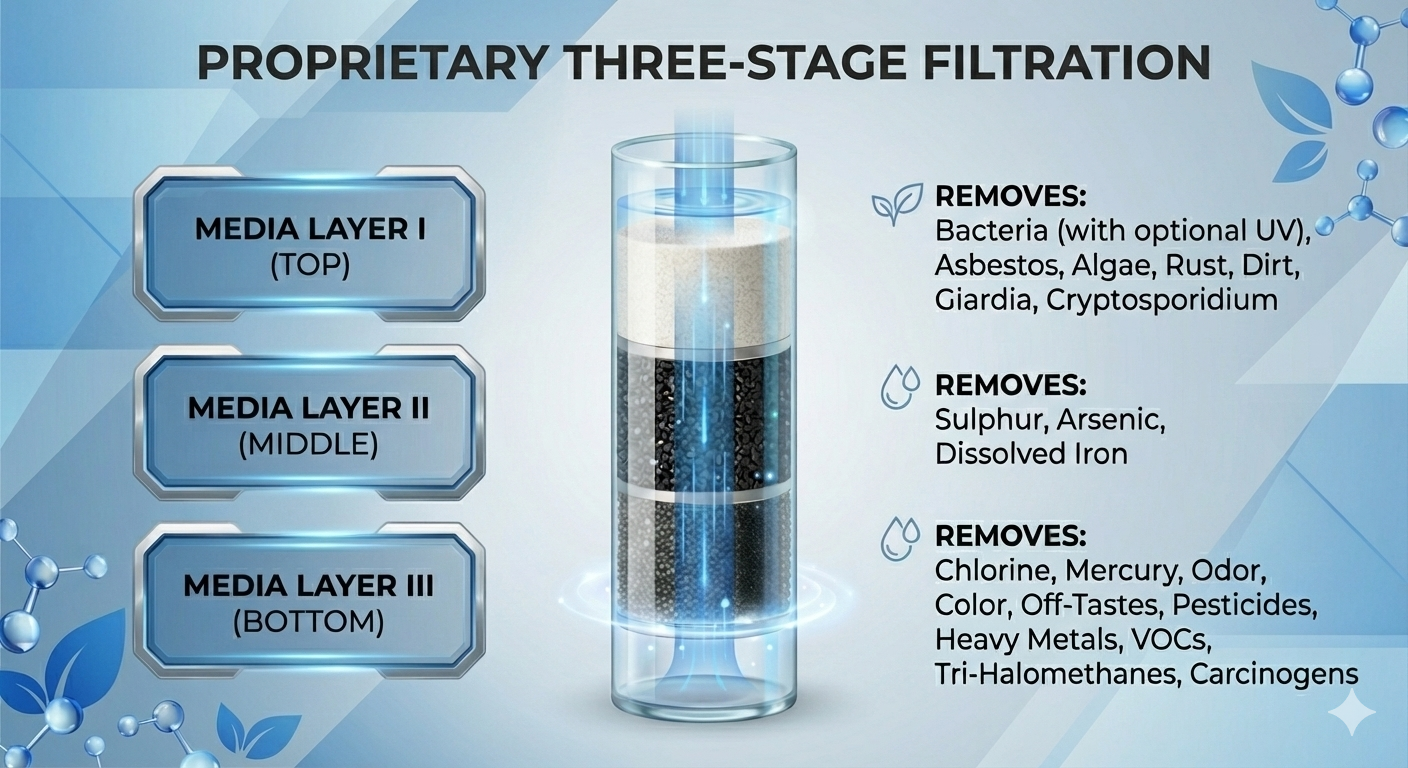 PROPRIETARY THREE-STAGE FILTRATION

MEDIA LAYER I
(TOP)

MEDIA LAYER II
(MIDDLE)

MEDIA LAYER III
(BOTTOM)

REMOVES:
Bacteria (with optional UV), Asbestos, Algae, Rust, Dirt, Giardia, Cryptosporidium

REMOVES:
Sulphur, Arsenic, Dissolved Iron

REMOVES:
Chlorine, Mercury, Odor, Color, Off-Tastes, Pesticides, Heavy Metals, VOCs, Tri-Halomethanes, Carcinogens