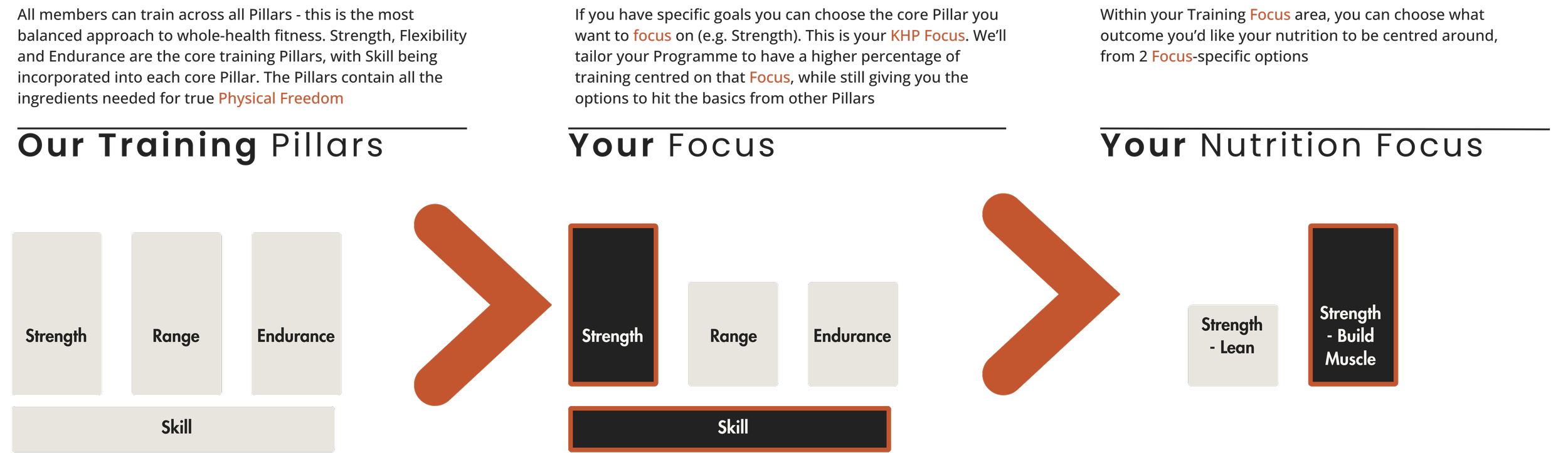 All members can train across all Pillars - this is the most balanced approach to whole-health fitness. Strength, Flexibility and Endurance are the core training Pillars, with Skill being incorporated into each core Pillar. The Pillars contain all the ingredients needed for true Physical Freedom

Our Training Pillars

Strength

Range

Endurance

Skill

If you have specific goals you can choose the core Pillar you want to focus on (e.g. Strength). This is your KHP Focus. We'll tailor your Programme to have a higher percentage of training centred on that Focus, while still giving you the options to hit the basics from other Pillars

Your Focus

Strength

Range

Endurance

Skill

Within your Training Focus area, you can choose what outcome you'd like your nutrition to be centred around, from 2 Focus-specific options

Your Nutrition Focus

Strength - Lean

Strength - Build Muscle