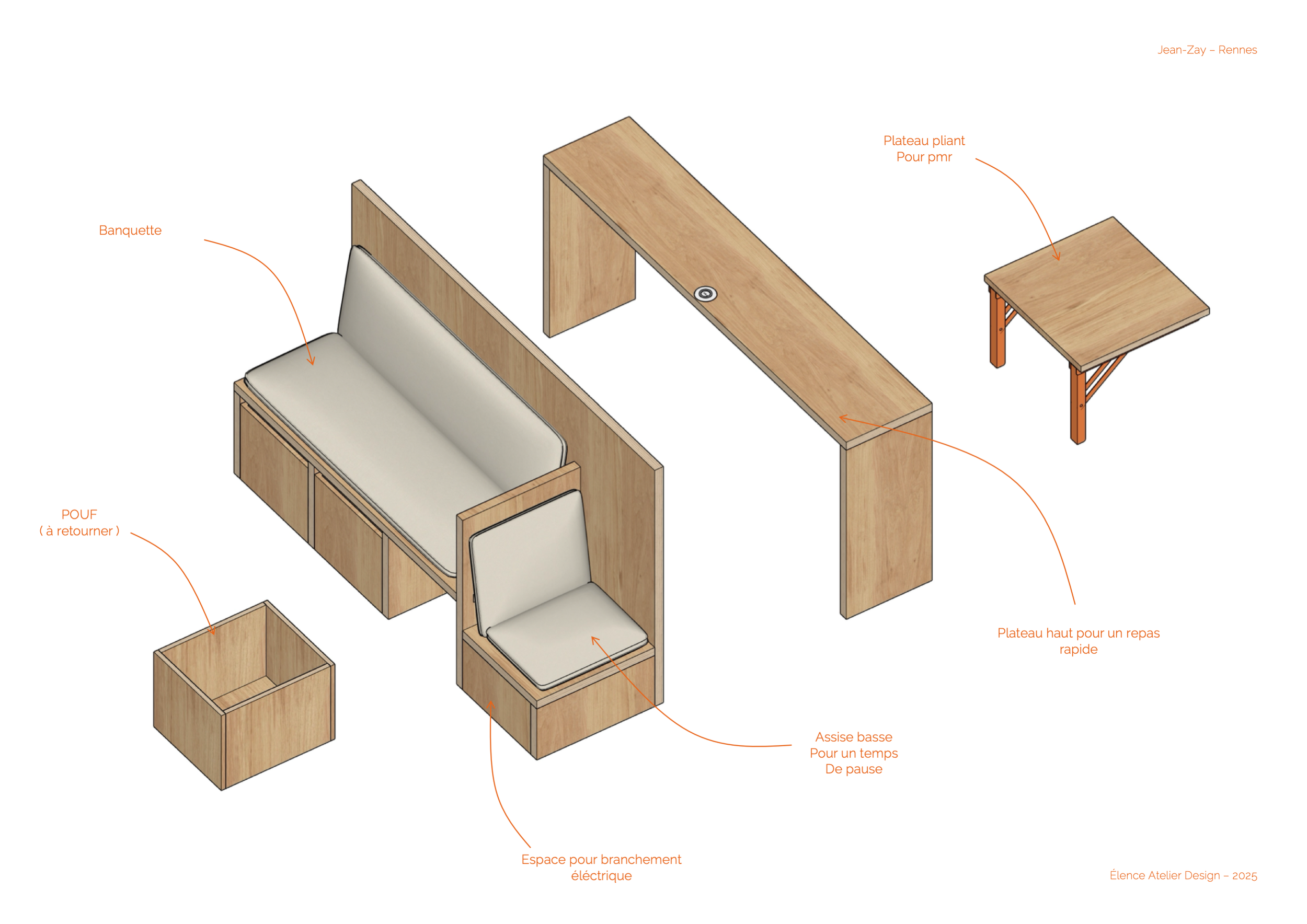 Jean-Zay – Rennes

Plateau pliant
Pour pmr

Banquette

POUF
( à retourner )

Plateau haut pour un repas rapide

Assise basse
Pour un temps
De pause

Espace pour branchement éléctrique

Élence Atelier Design – 2025