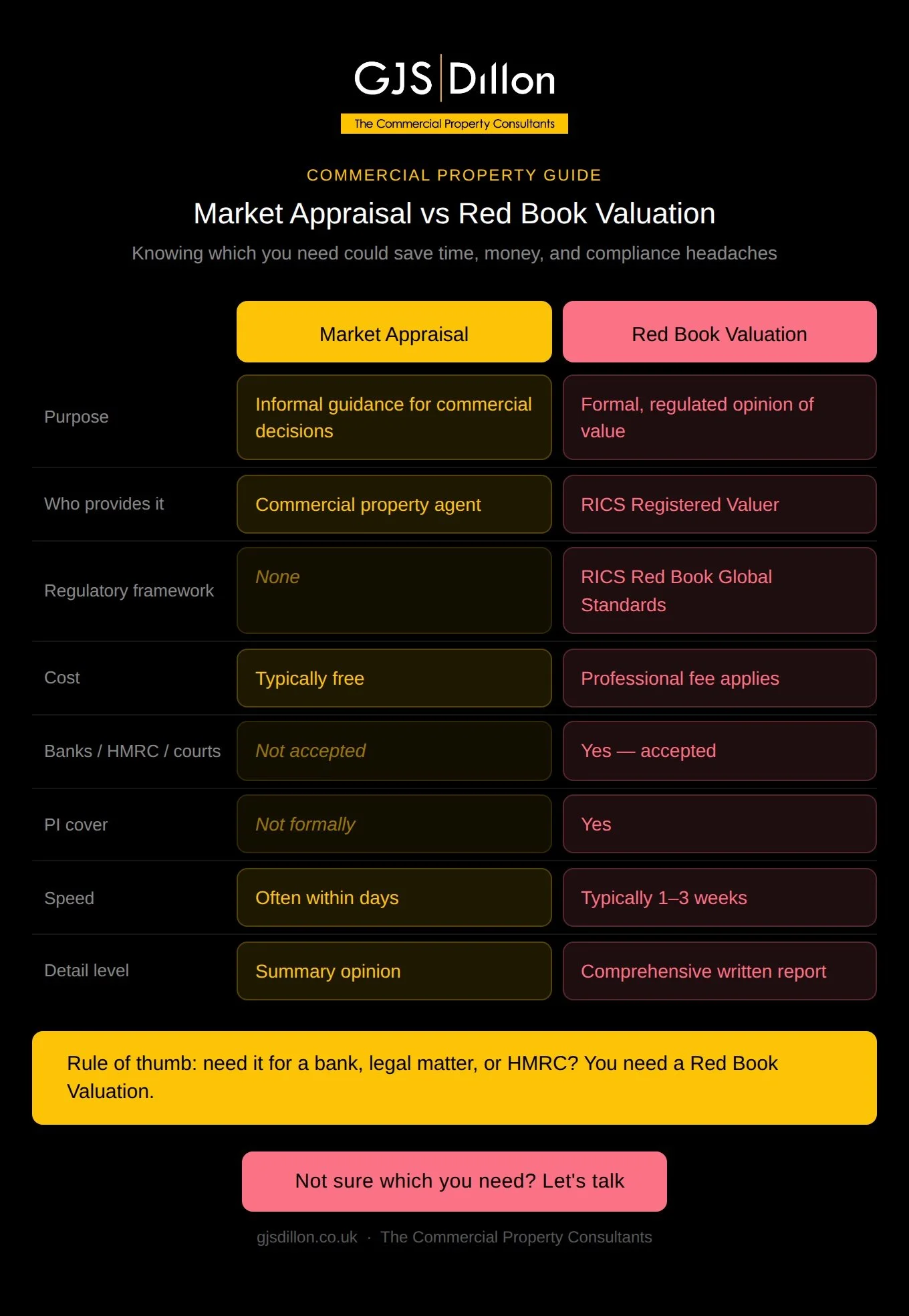 GJS Dillon
The Commercial Property Consultants

COMMERCIAL PROPERTY GUIDE

Market Appraisal vs Red Book Valuation

Knowing which you need could save time, money, and compliance headaches

| | Market Appraisal | Red Book Valuation |
|---|---|---|
| Purpose | Informal guidance for commercial decisions | Formal, regulated opinion of value |
| Who provides it | Commercial property agent | RICS Registered Valuer |
| Regulatory framework | None | RICS Red Book Global Standards |
| Cost | Typically free | Professional fee applies |
| Banks / HMRC / courts | Not accepted | Yes — accepted |
| PI cover | Not formally | Yes |
| Speed | Often within days | Typically 1–3 weeks |
| Detail level | Summary opinion | Comprehensive written report |

Rule of thumb: need it for a bank, legal matter, or HMRC? You need a Red Book Valuation.

Not sure which you need? Let's talk

gjsdillon.co.uk · The Commercial Property Consultants