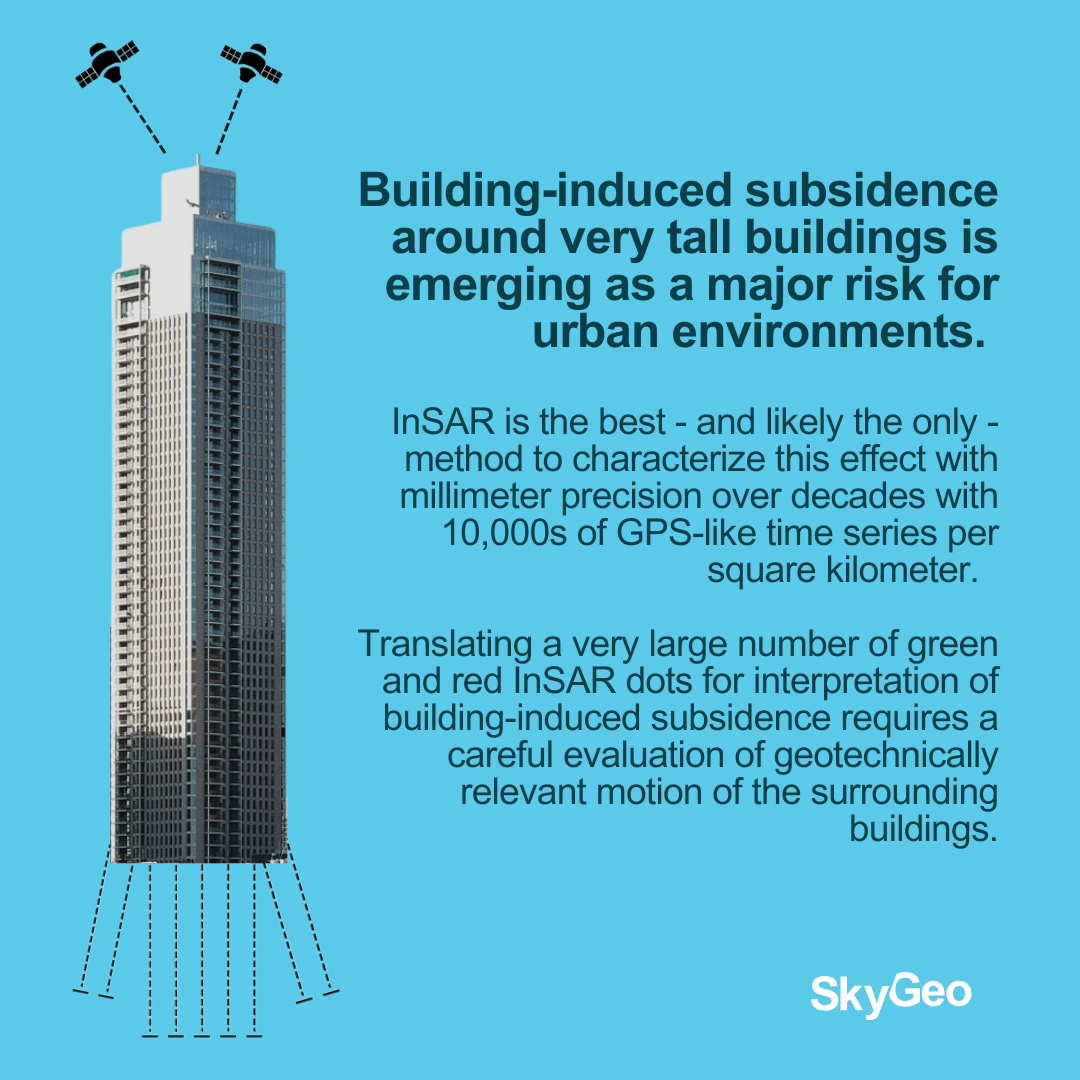 Building-induced subsidence around very tall buildings is emerging as a major risk for urban environments.

InSAR is the best - and likely the only - method to characterize this effect with millimeter precision over decades with 10,000s of GPS-like time series per square kilometer.

Translating a very large number of green and red InSAR dots for interpretation of building-induced subsidence requires a careful evaluation of geotechnically relevant motion of the surrounding buildings.

SkyGeo