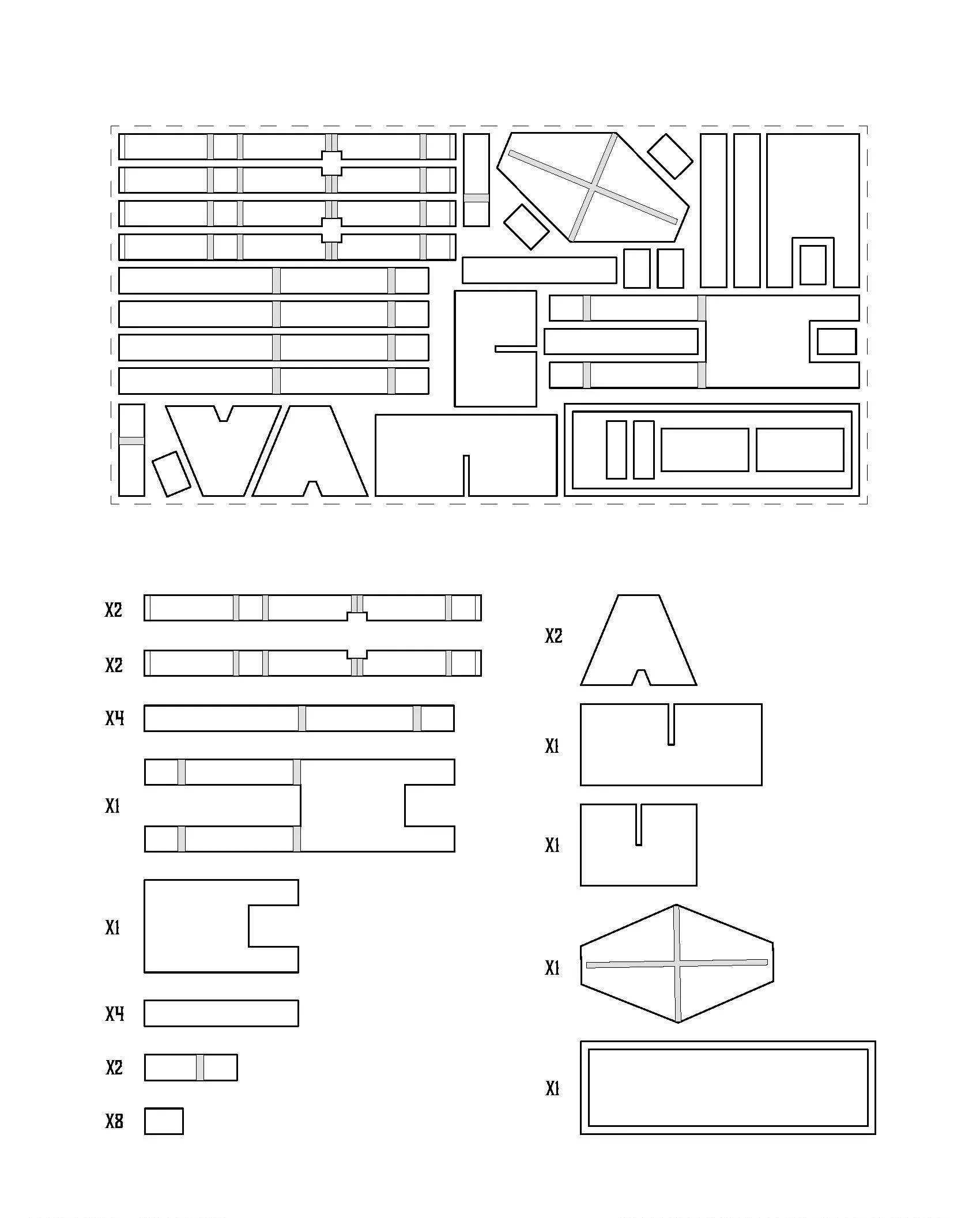 X2

X2

X4

X1

X1

X4

X2

X8

X2

X1

X1

X1

X1