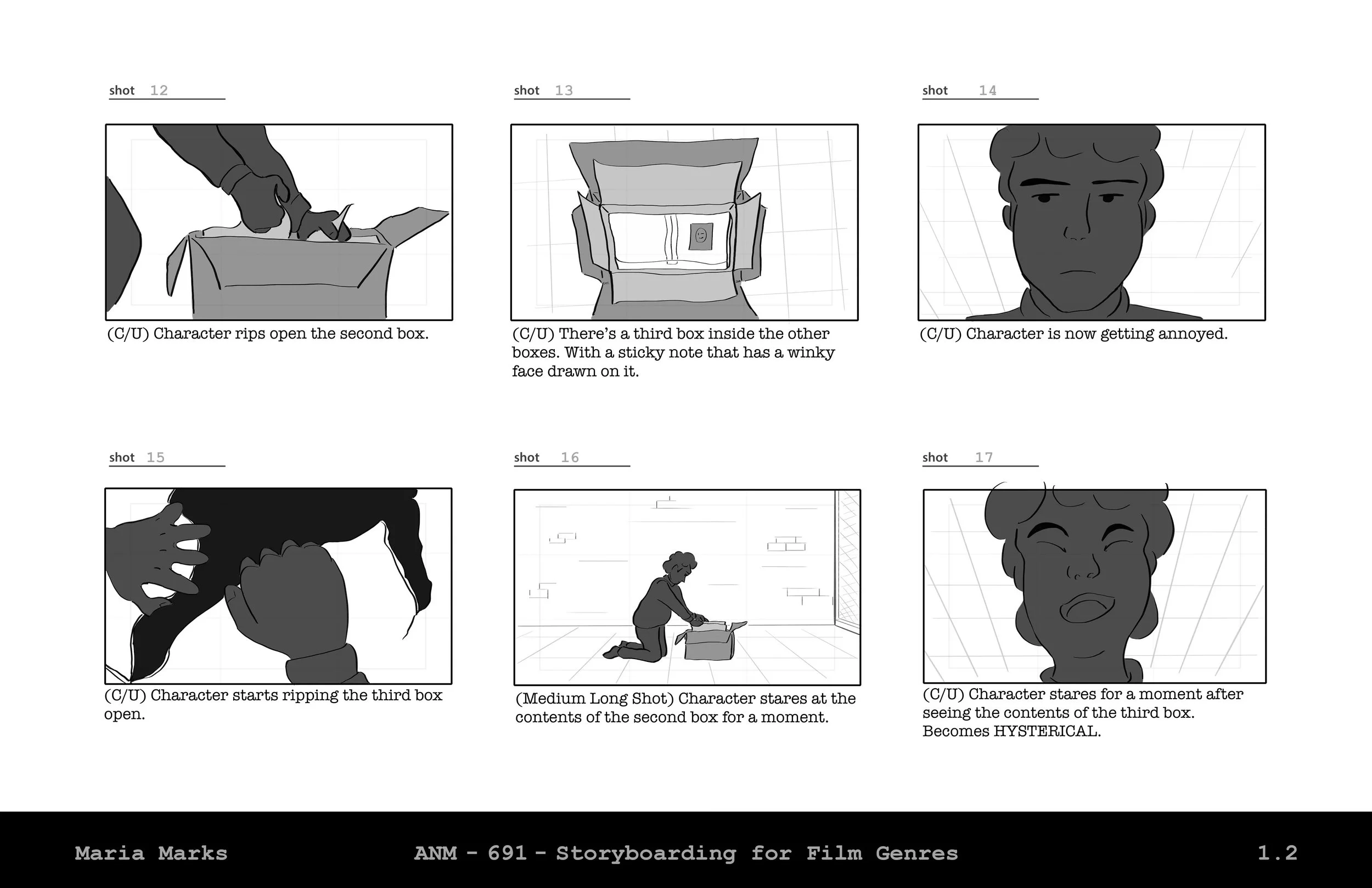 shot 12

(C/U) Character rips open the second box.

shot 13

(C/U) There's a third box inside the other boxes. With a sticky note that has a winky face drawn on it.

shot 14

(C/U) Character is now getting annoyed.

shot 15

(C/U) Character starts ripping the third box open.

shot 16

(Medium Long Shot) Character stares at the contents of the second box for a moment.

shot 17

(C/U) Character stares for a moment after seeing the contents of the third box. Becomes HYSTERICAL.

Maria Marks

ANM - 691 - Storyboarding for Film Genres

1.2