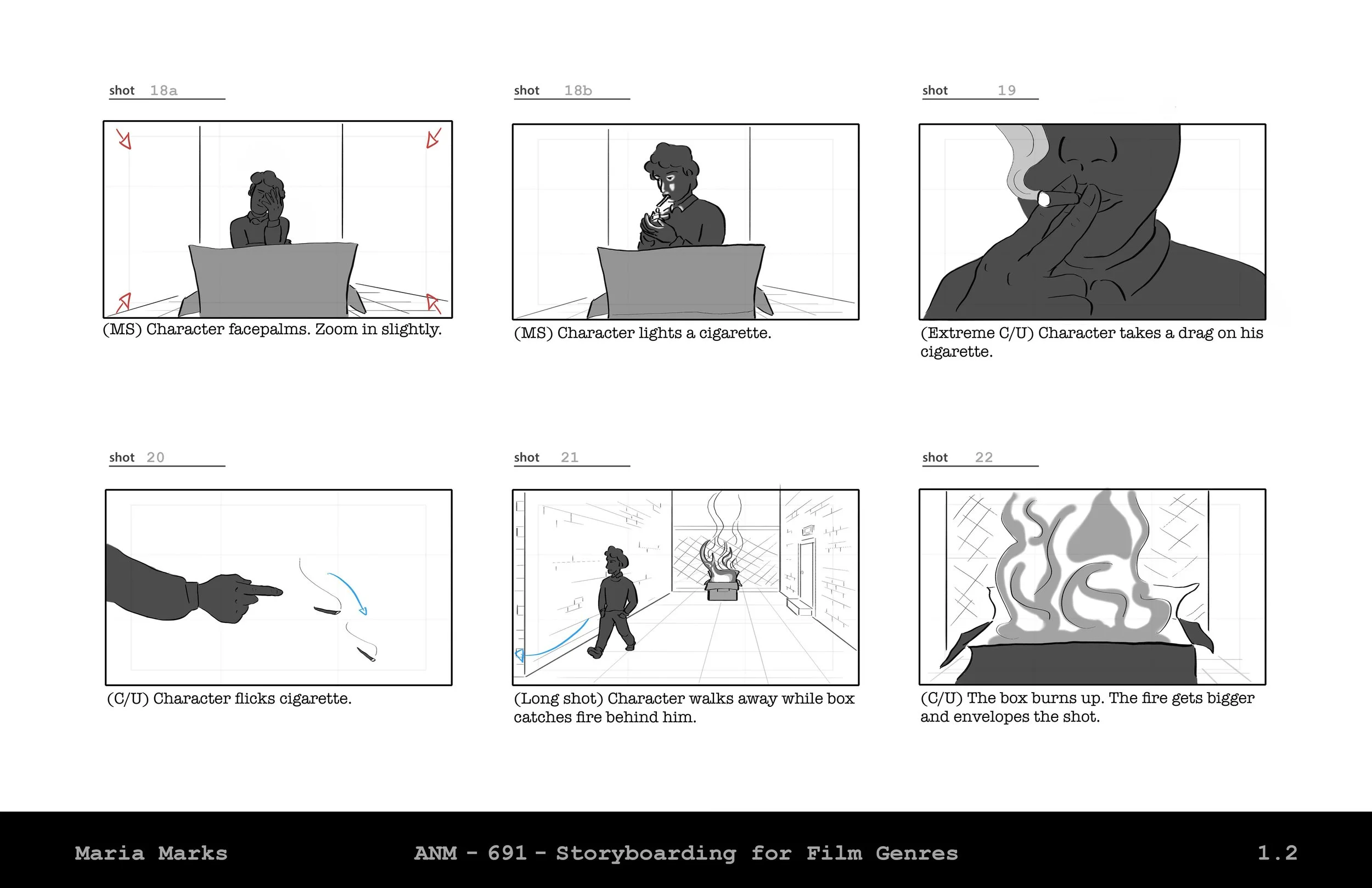 shot 18a

(MS) Character facepalms. Zoom in slightly.

shot 18b

(MS) Character lights a cigarette.

shot 19

(Extreme C/U) Character takes a drag on his cigarette.

shot 20

(C/U) Character flicks cigarette.

shot 21

(Long shot) Character walks away while box catches fire behind him.

shot 22

(C/U) The box burns up. The fire gets bigger and envelopes the shot.

Maria Marks

ANM - 691 - Storyboarding for Film Genres

1.2