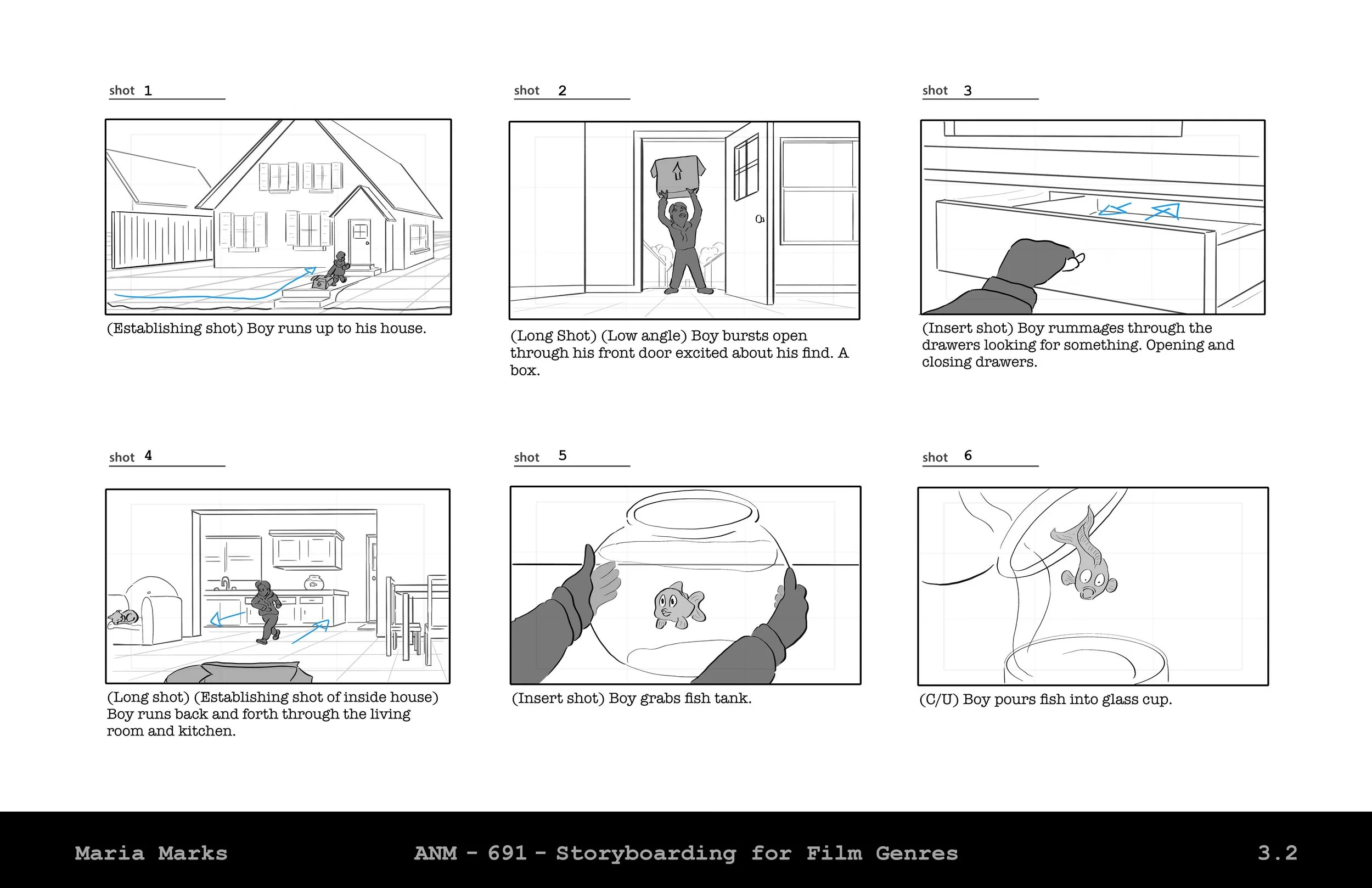 shot 1

(Establishing shot) Boy runs up to his house.

shot 2

(Long Shot) (Low angle) Boy bursts open through his front door excited about his find. A box.

shot 3

(Insert shot) Boy rummages through the drawers looking for something. Opening and closing drawers.

shot 4

(Long shot) (Establishing shot of inside house) Boy runs back and forth through the living room and kitchen.

shot 5

(Insert shot) Boy grabs fish tank.

shot 6

(C/U) Boy pours fish into glass cup.

Maria Marks

ANM - 691 - Storyboarding for Film Genres

3.2