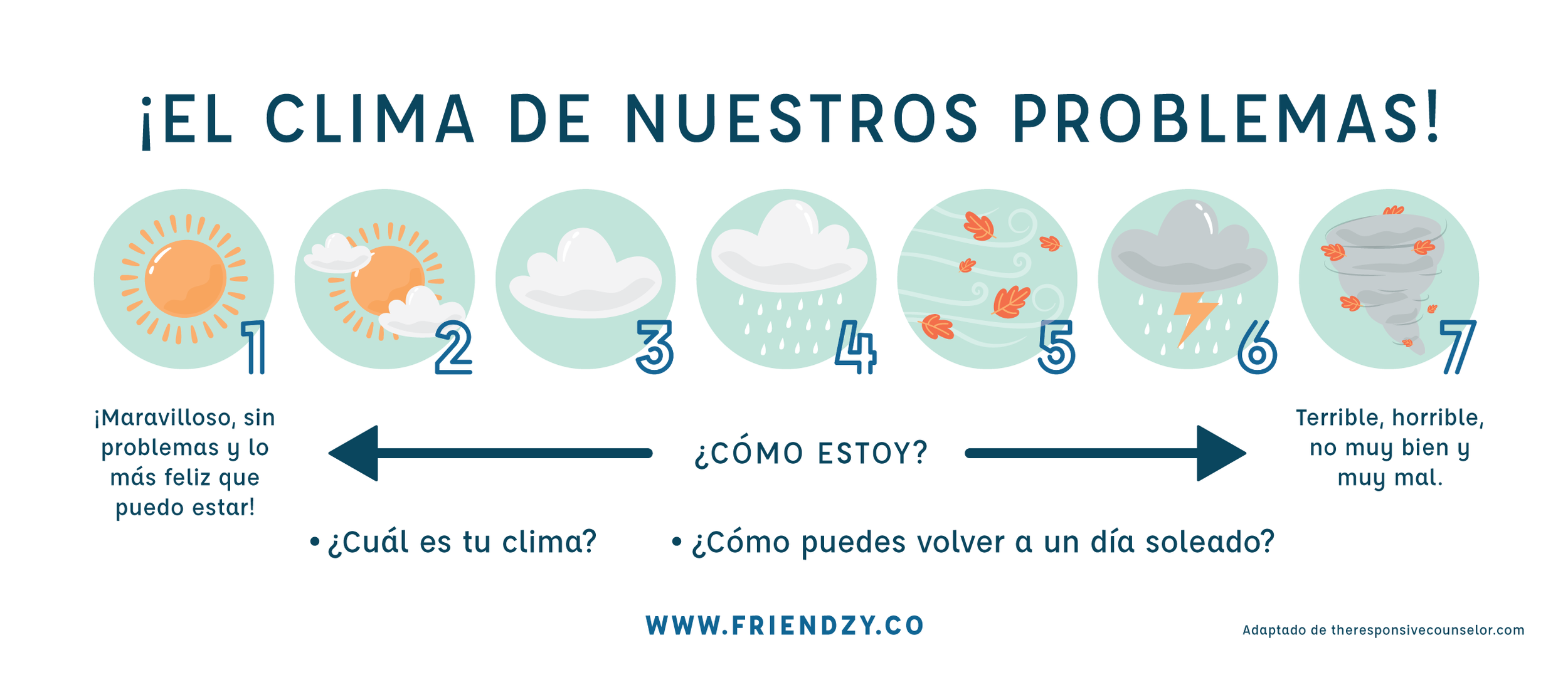 ¡EL CLIMA DE NUESTROS PROBLEMAS!

1 2 3 4 5 6 7

¡Maravilloso, sin problemas y lo más feliz que puedo estar!

¿CÓMO ESTOY?

Terrible, horrible, no muy bien y muy mal.

• ¿Cuál es tu clima?

• ¿Cómo puedes volver a un día soleado?

WWW.FRIENDZY.CO

Adaptado de theresponsivecounselor.com