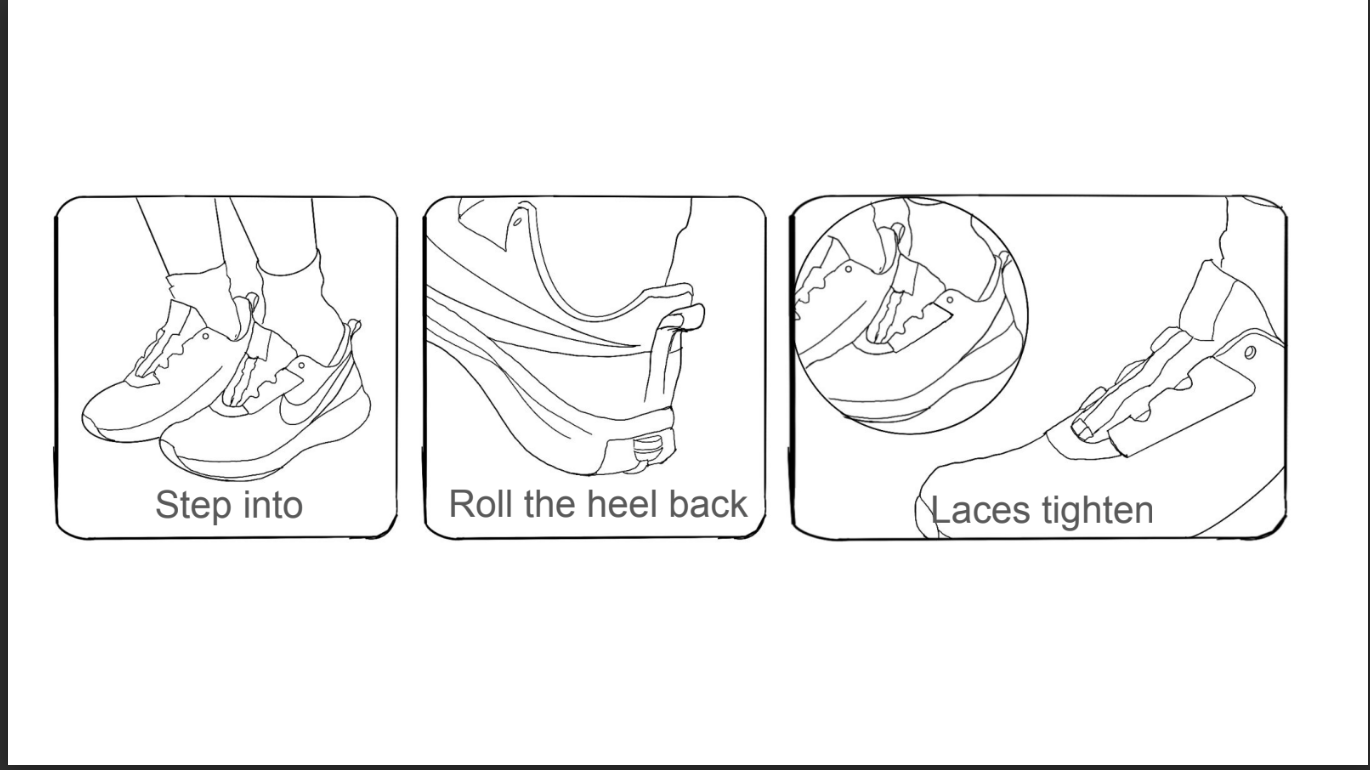 Step into

Roll the heel back

Laces tighten