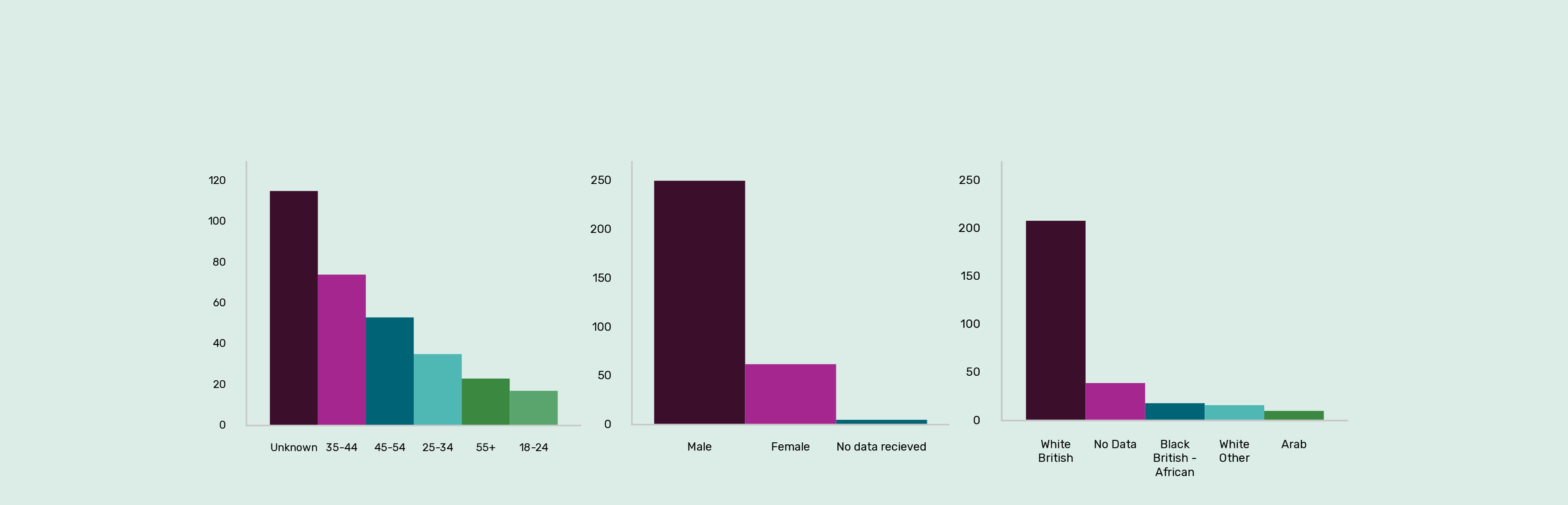 120
100
80
60
40
20
0
Unknown 35-44 45-54 25-34 55+ 18-24

250
200
150
100
50
0
Male Female No data recieved

250
200
150
100
50
0
White British No Data Black British - African White Other Arab