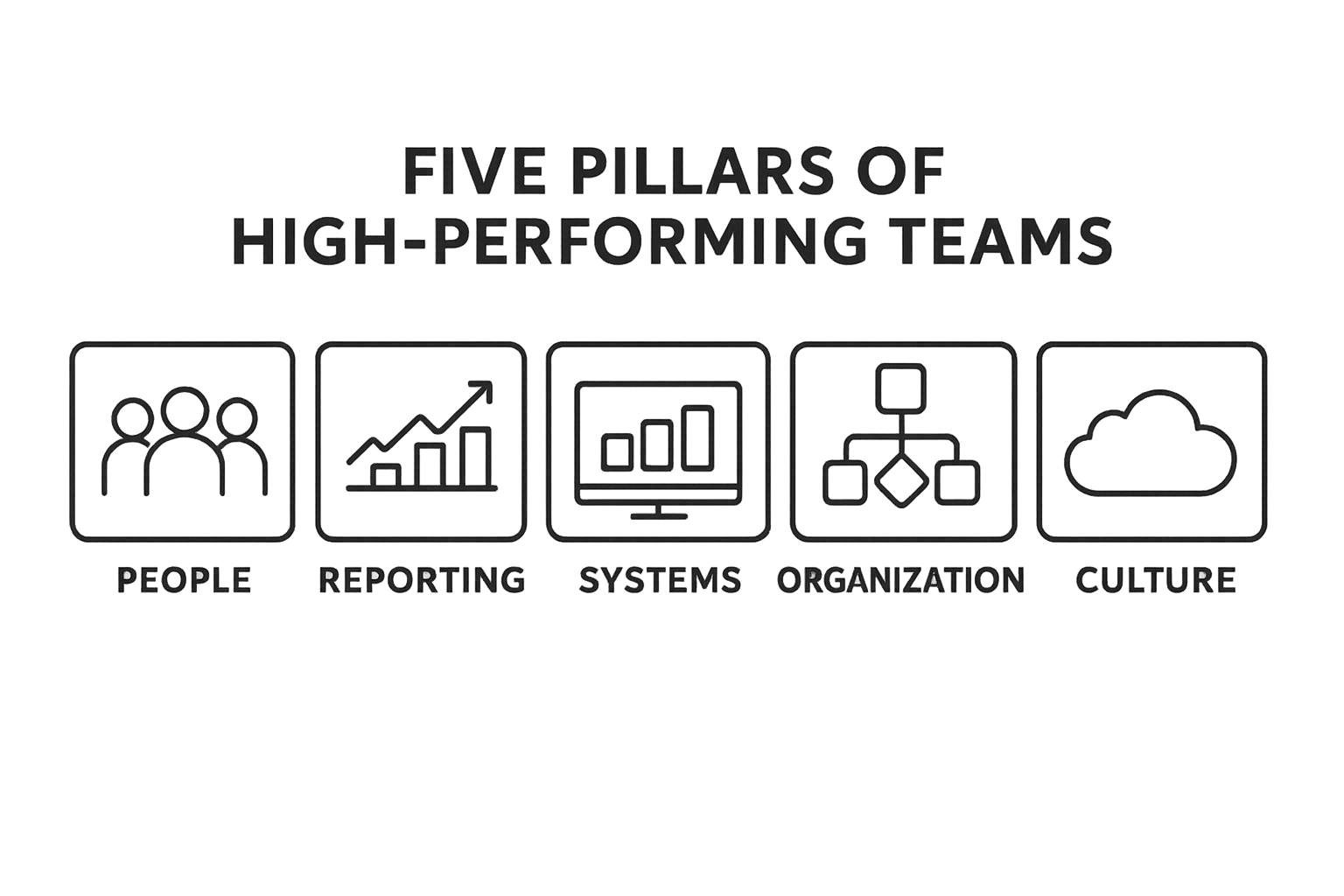 FIVE PILLARS OF
HIGH-PERFORMING TEAMS

PEOPLE
REPORTING
SYSTEMS
ORGANIZATION
CULTURE