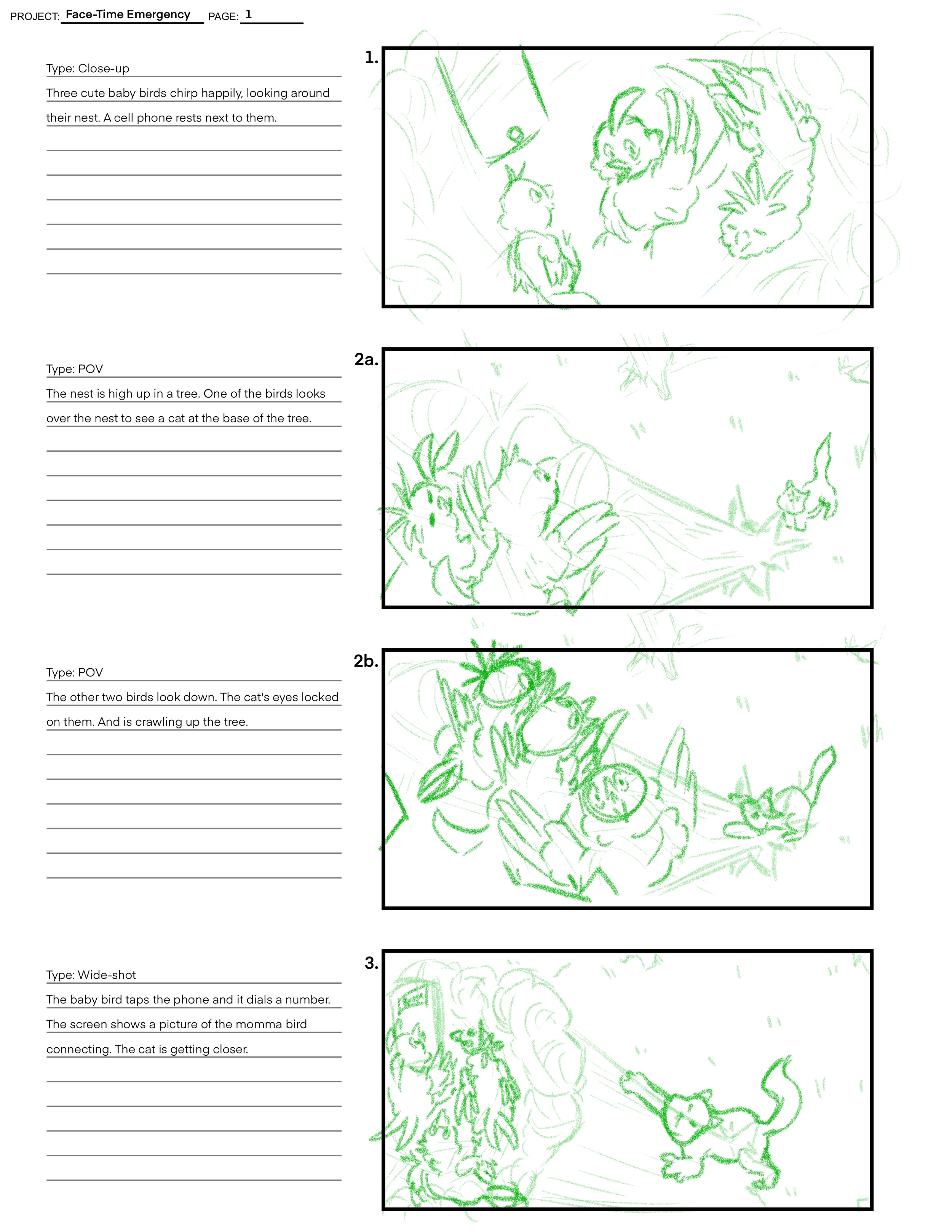 PROJECT: Face-Time Emergency PAGE: 1

1.

Type: Close-up

Three cute baby birds chirp happily, looking around their nest. A cell phone rests next to them.

2a.

Type: POV

The nest is high up in a tree. One of the birds looks over the nest to see a cat at the base of the tree.

2b.

Type: POV

The other two birds look down. The cat's eyes locked on them. And is crawling up the tree.

3.

Type: Wide-shot

The baby bird taps the phone and it dials a number. The screen shows a picture of the momma bird connecting. The cat is getting closer.