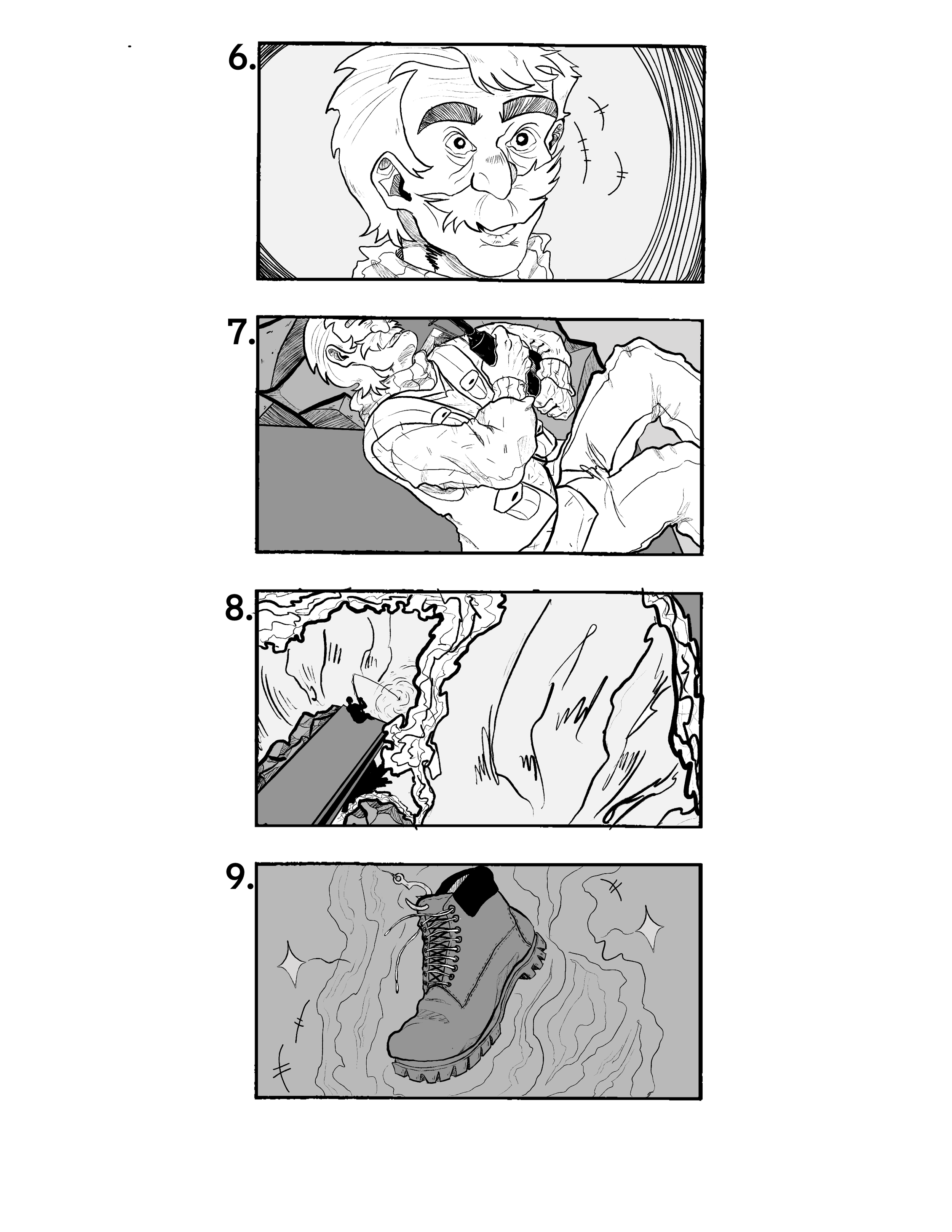 6.

7.

8.

9.