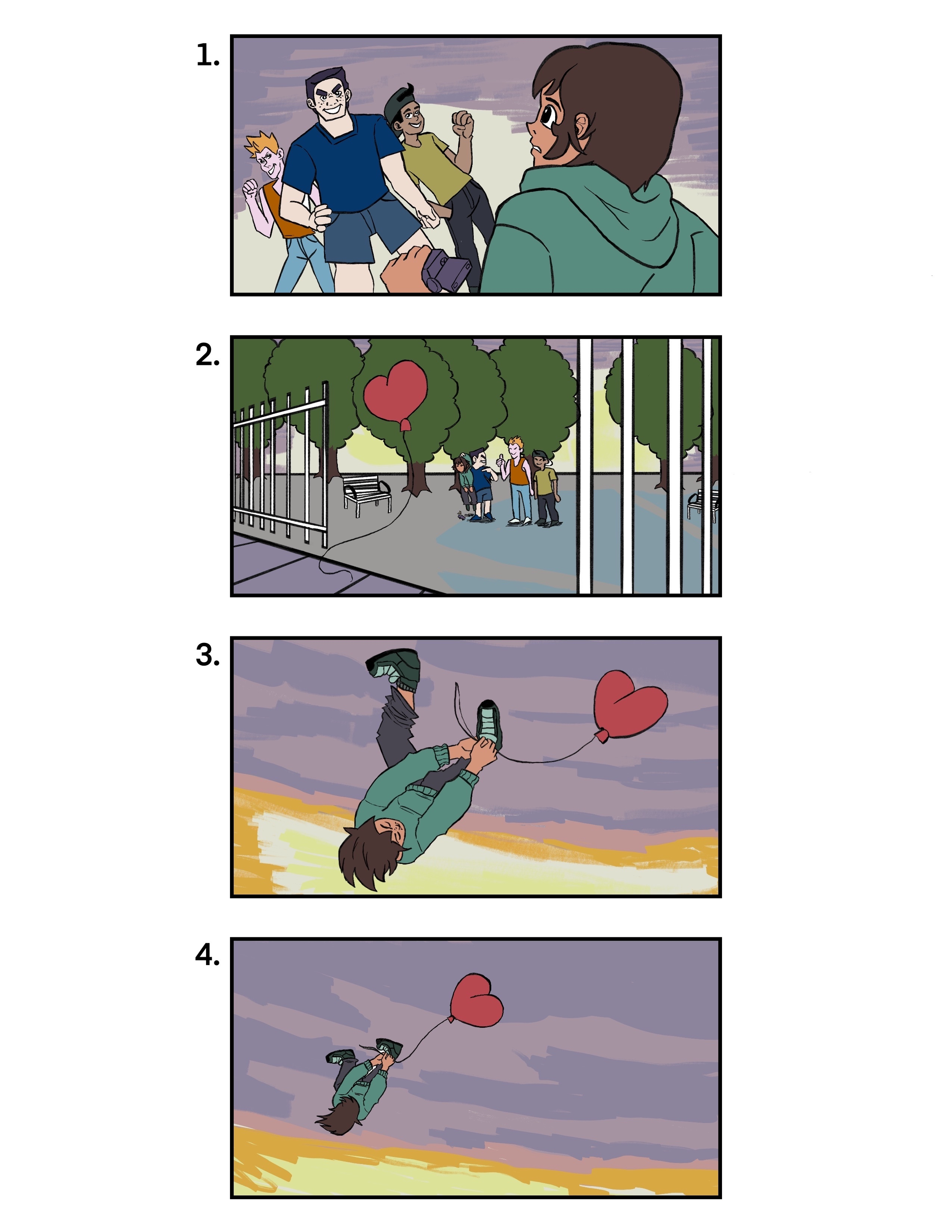 1.

2.

3.

4.