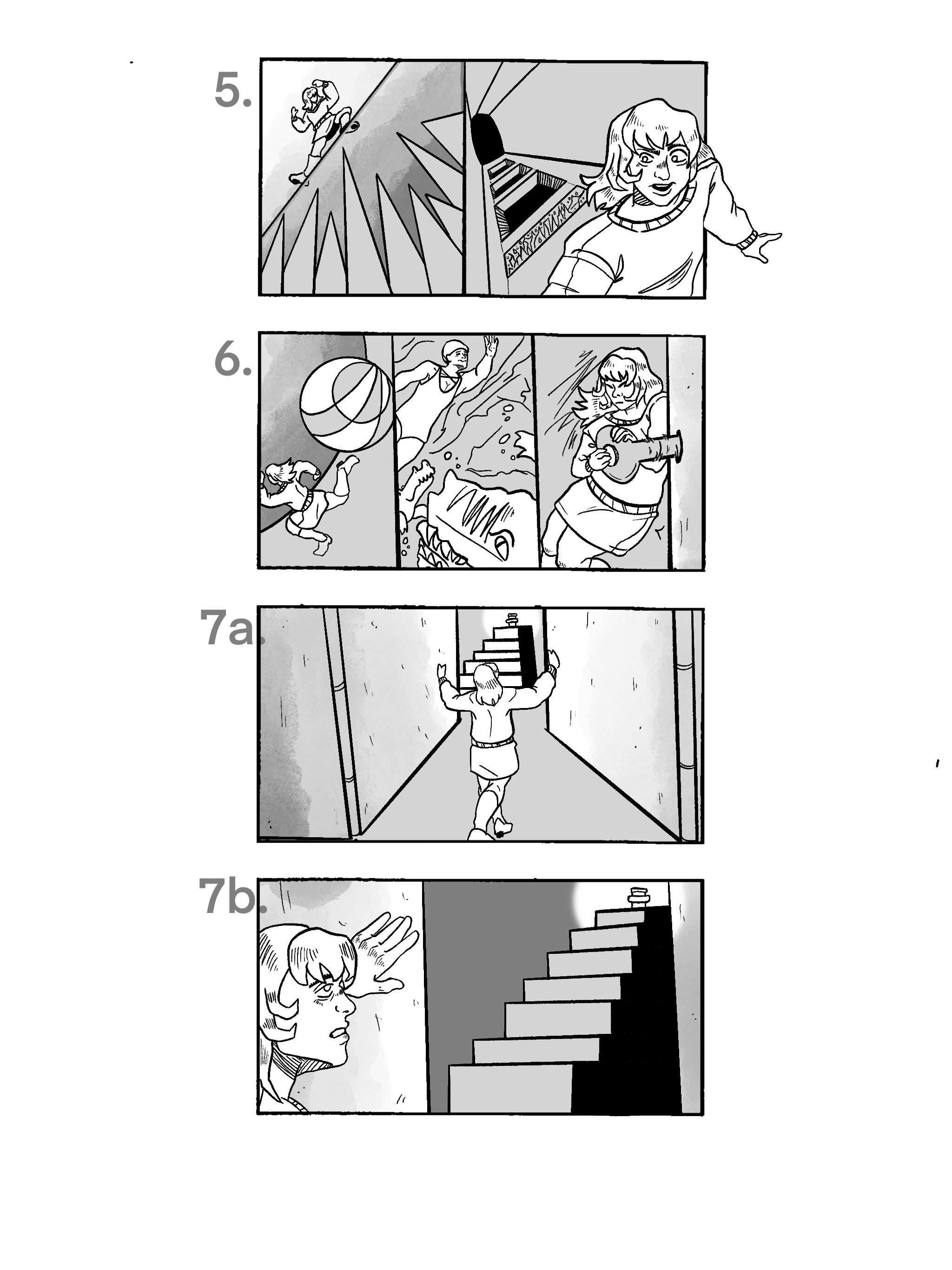 5.

6.

7a.

7b.