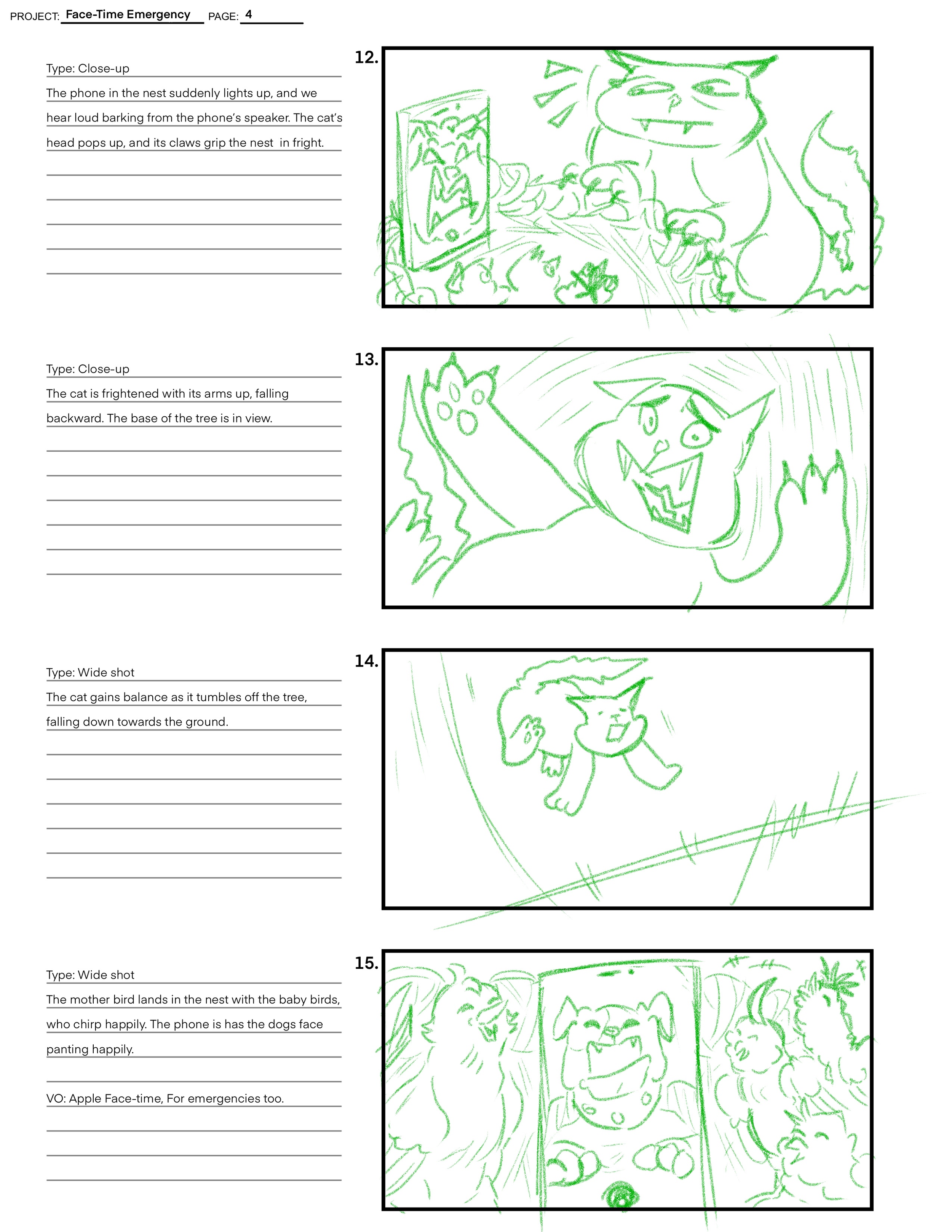 PROJECT: Face-Time Emergency PAGE: 4

12.

Type: Close-up

The phone in the nest suddenly lights up, and we hear loud barking from the phone's speaker. The cat's head pops up, and its claws grip the nest in fright.

13.

Type: Close-up

The cat is frightened with its arms up, falling backward. The base of the tree is in view.

14.

Type: Wide shot

The cat gains balance as it tumbles off the tree, falling down towards the ground.

15.

Type: Wide shot

The mother bird lands in the nest with the baby birds, who chirp happily. The phone is has the dogs face panting happily.

VO: Apple Face-time, For emergencies too.