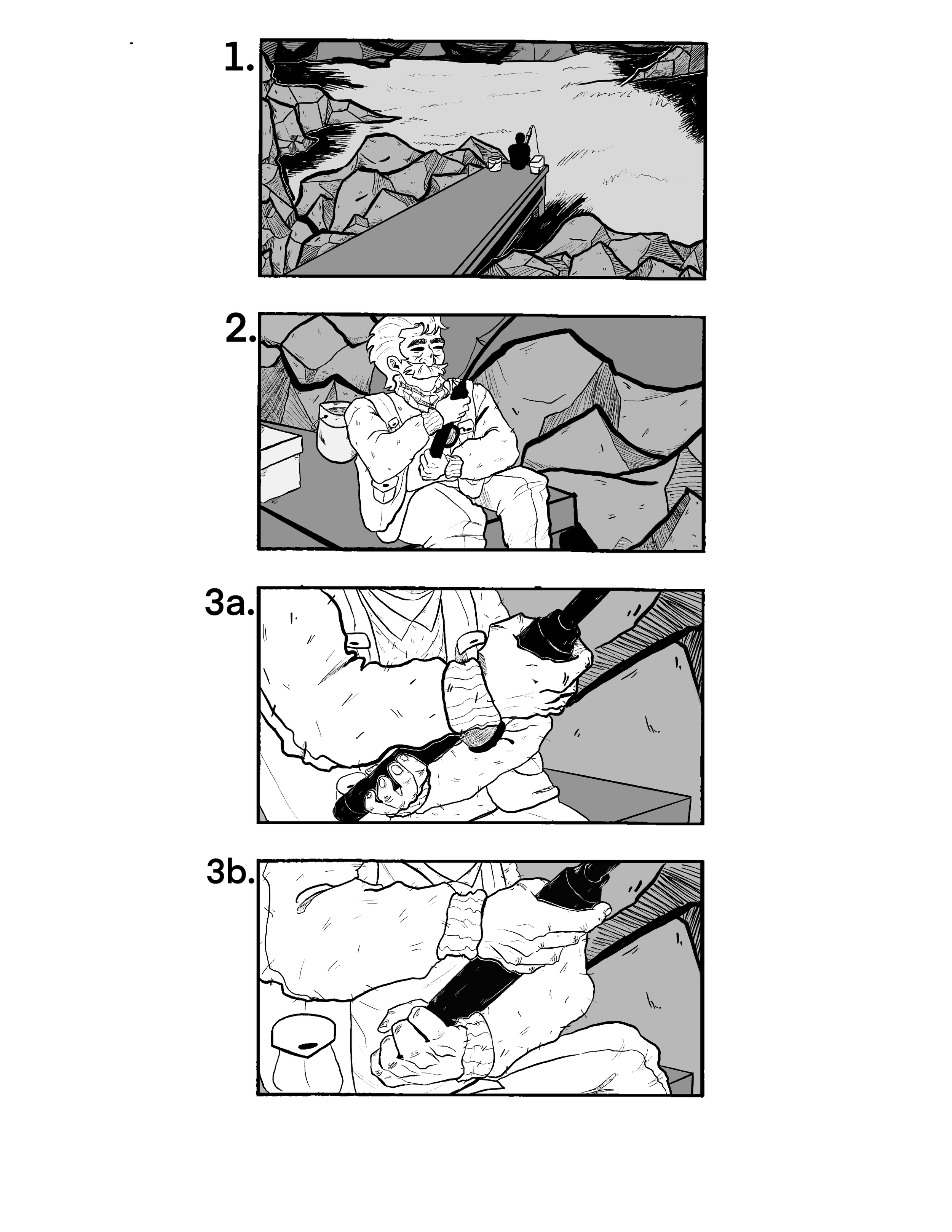 1.

2.

3a.

3b.