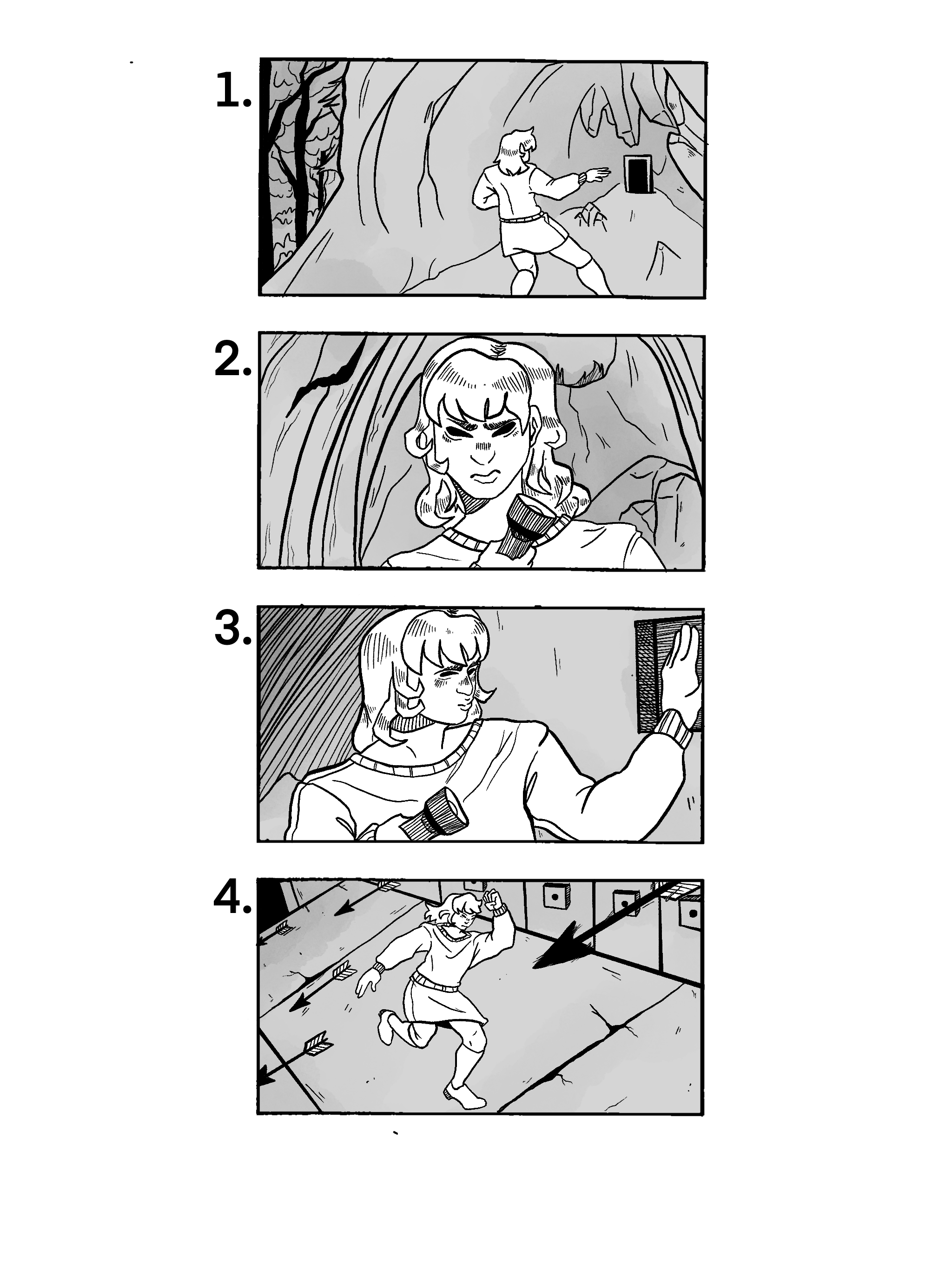 1.

2.

3.

4.