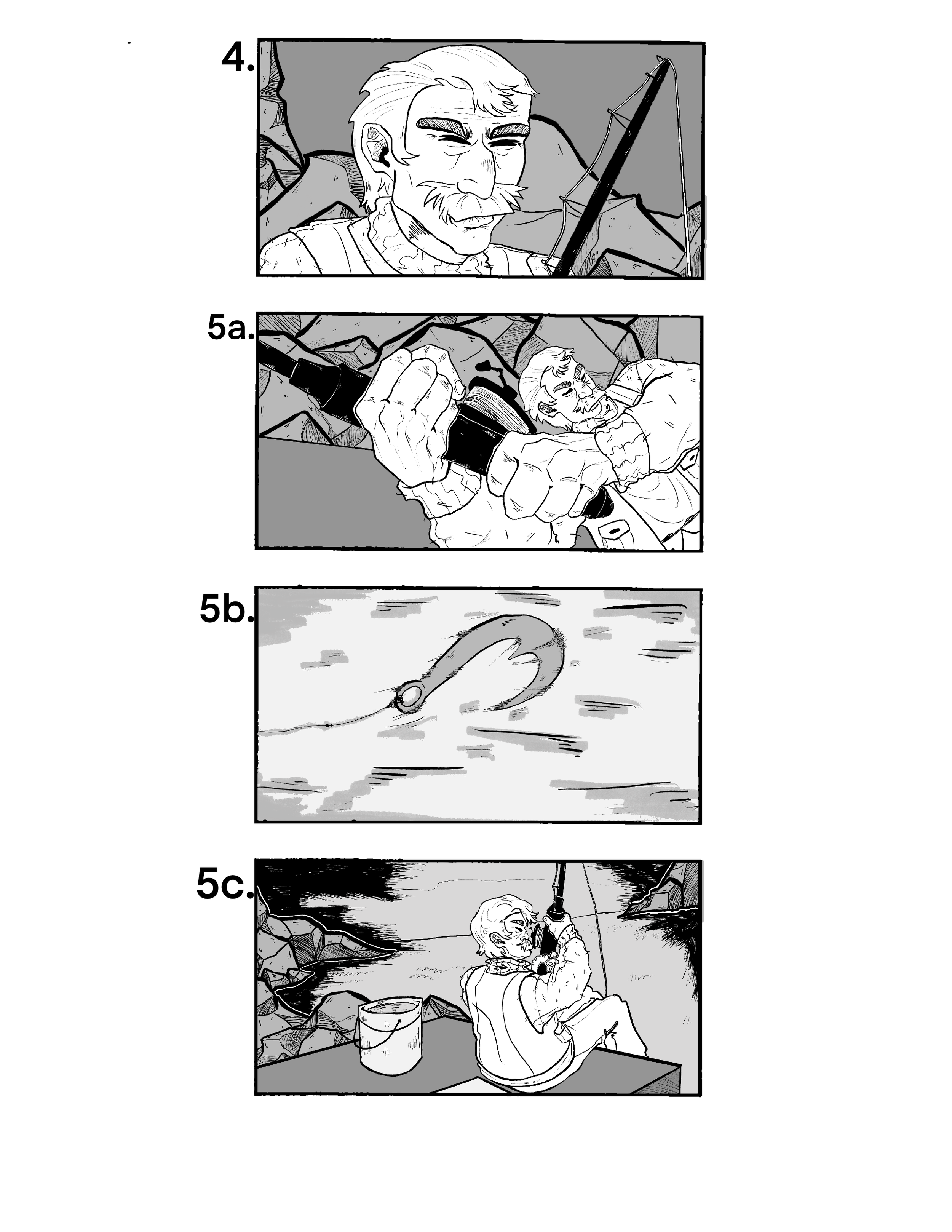 4.

5a.

5b.

5c.