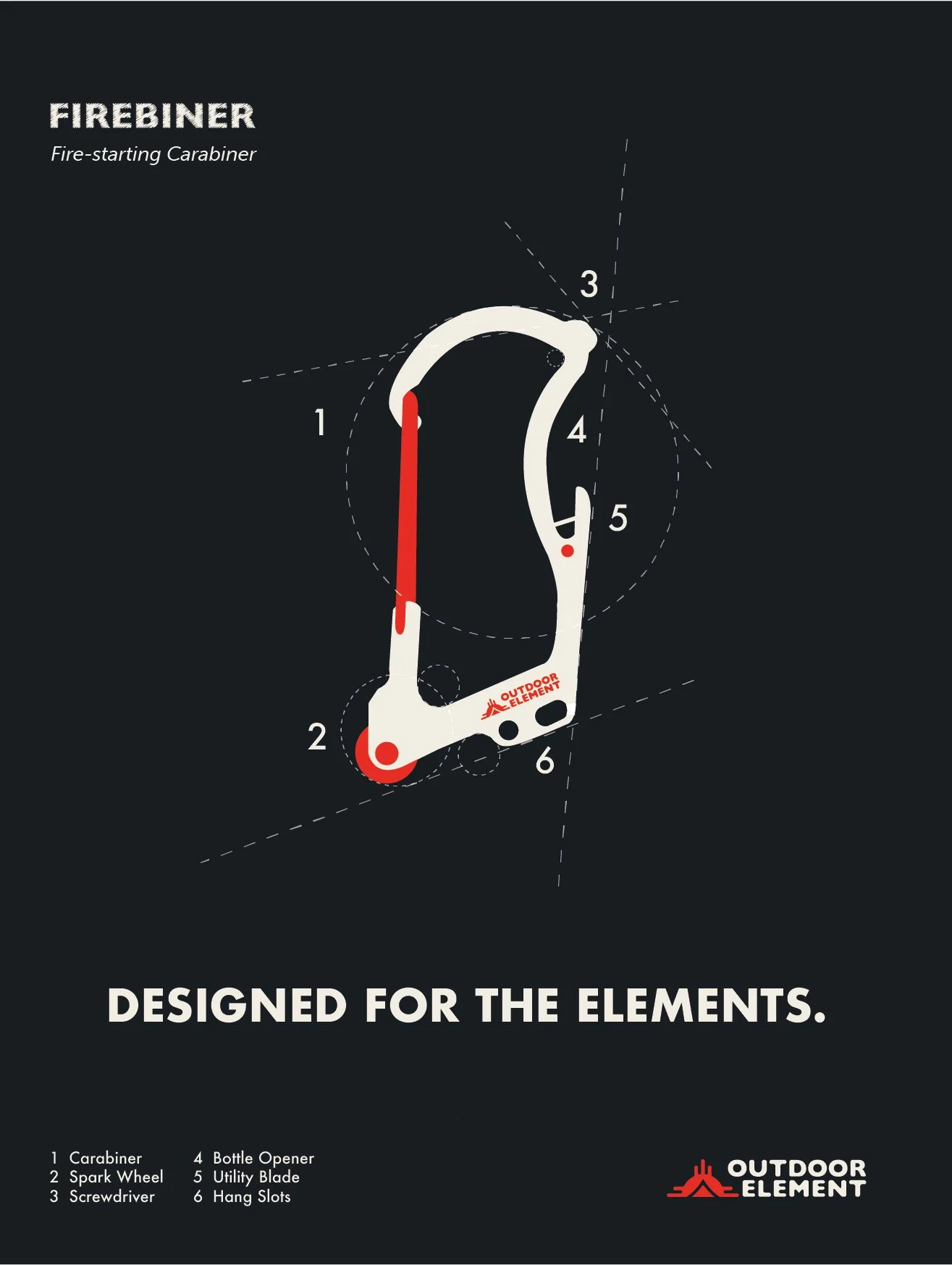 FIREBINER
Fire-starting Carabiner

3
1
4
5
OUTDOOR ELEMENT
2
6

DESIGNED FOR THE ELEMENTS.

1 Carabiner
2 Spark Wheel
3 Screwdriver

4 Bottle Opener
5 Utility Blade
6 Hang Slots

OUTDOOR ELEMENT