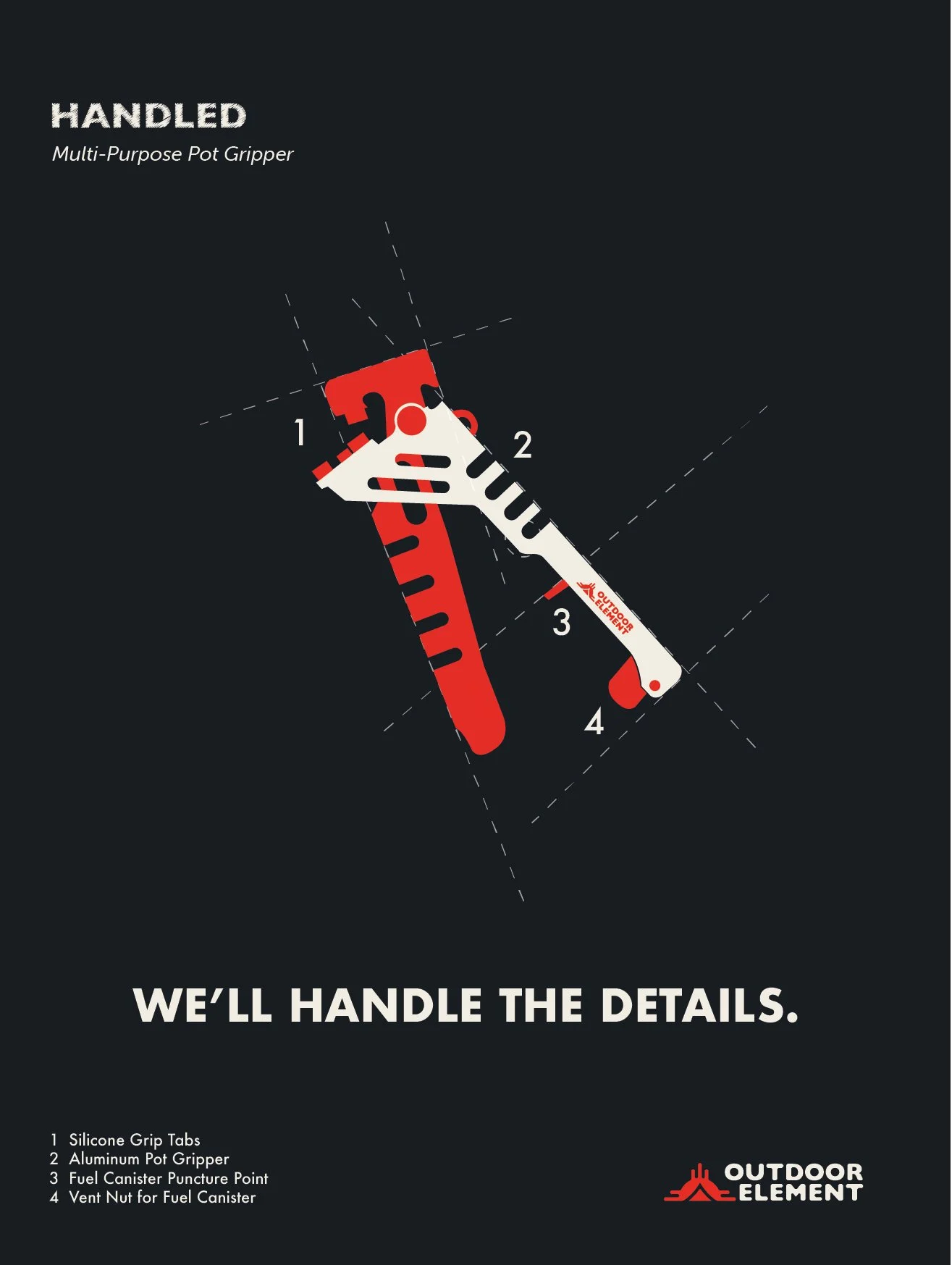 HANDLED
Multi-Purpose Pot Gripper

1
2
OUTDOOR ELEMENT
3
4

WE'LL HANDLE THE DETAILS.

1 Silicone Grip Tabs
2 Aluminum Pot Gripper
3 Fuel Canister Puncture Point
4 Vent Nut for Fuel Canister

OUTDOOR ELEMENT