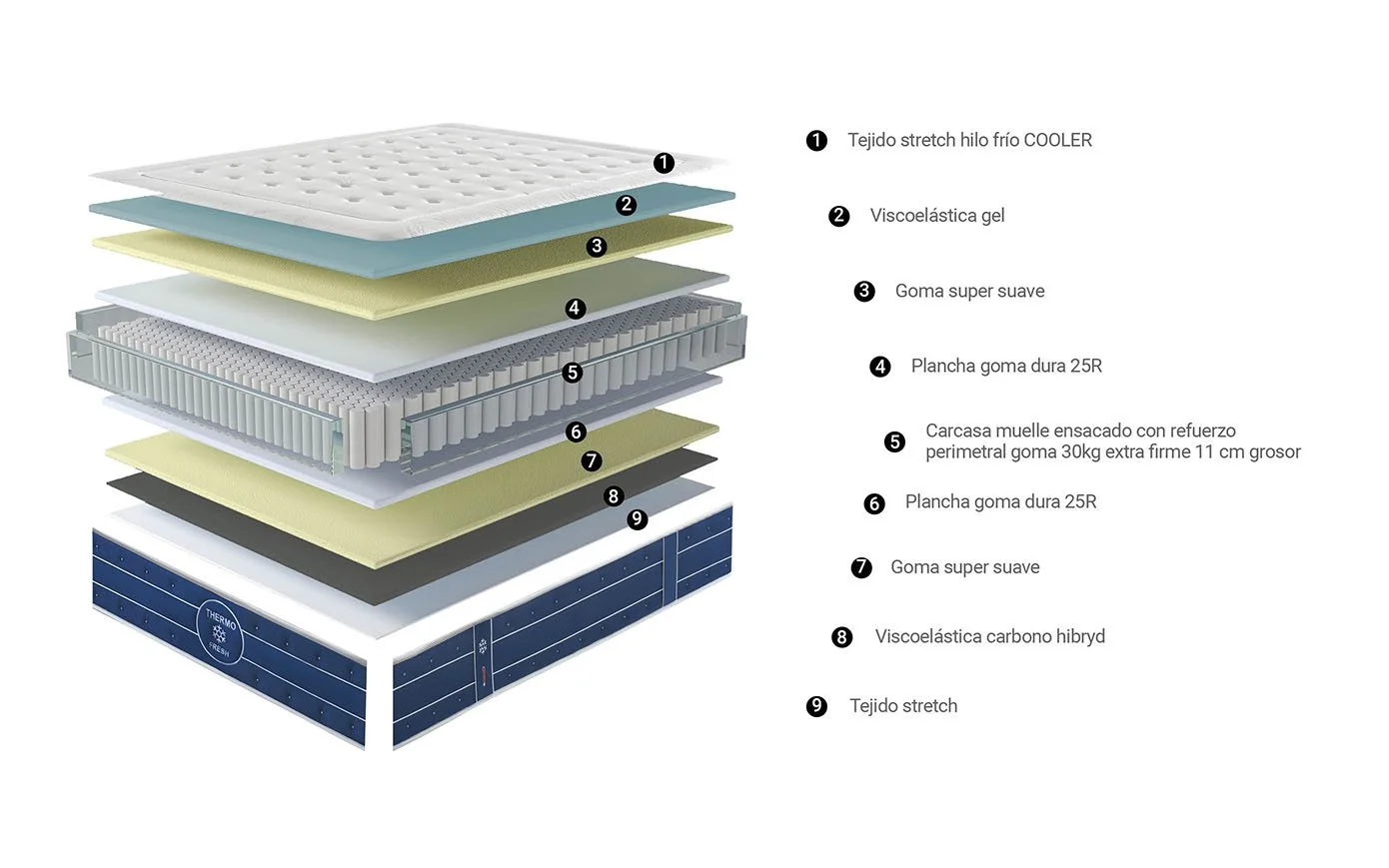 1
2
3
4
5
6
7
8
9

THERMO
FRESH

1 Tejido stretch hilo frío COOLER

2 Viscoelástica gel

3 Goma super suave

4 Plancha goma dura 25R

5 Carcasa muelle ensacado con refuerzo perimetral goma 30kg extra firme 11 cm grosor

6 Plancha goma dura 25R

7 Goma super suave

8 Viscoelástica carbono hibryd

9 Tejido stretch