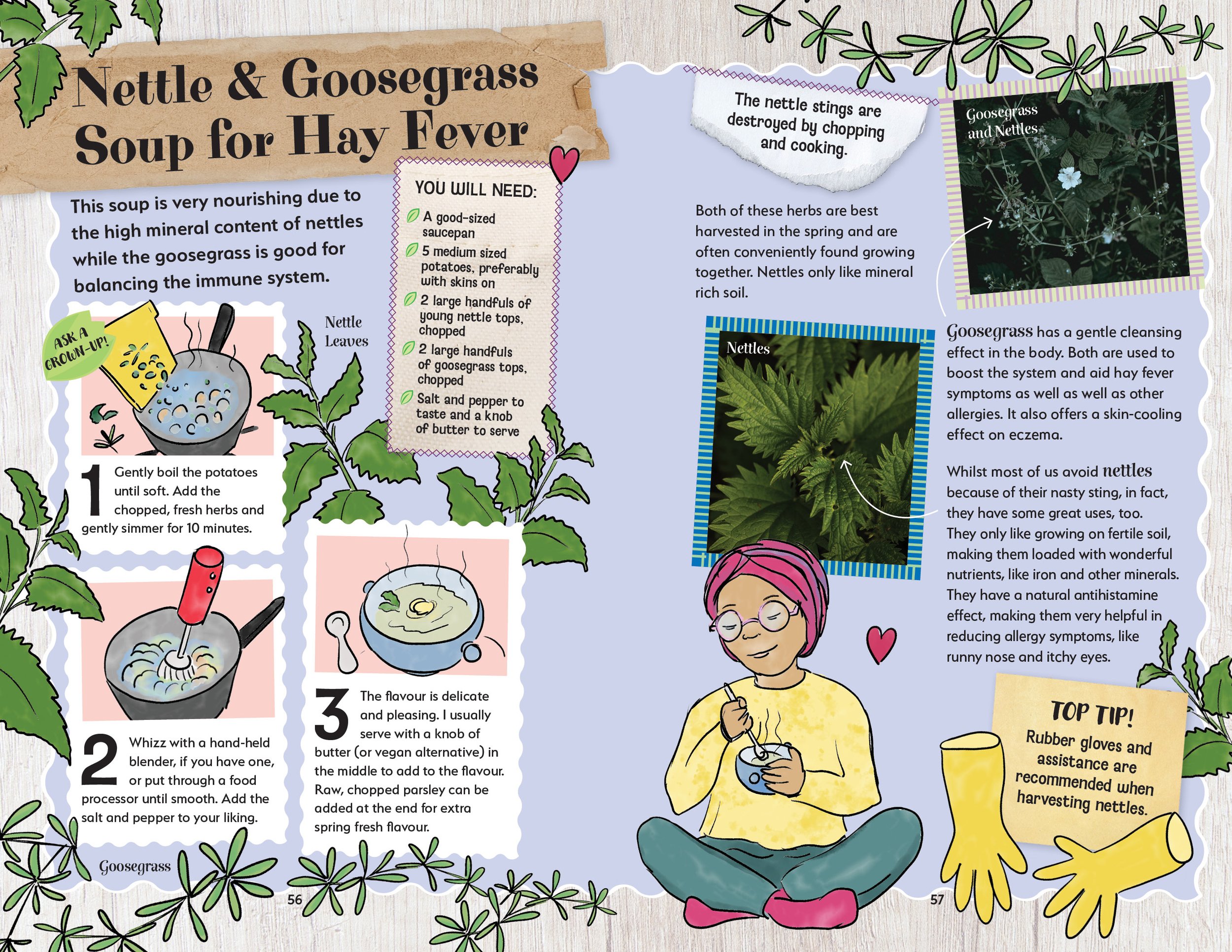 Nettle & Goosegrass Soup for Hay Fever

This soup is very nourishing due to the high mineral content of nettles while the goosegrass is good for balancing the immune system.

YOU WILL NEED:
A good-sized saucepan
5 medium sized potatoes, preferably with skins on
2 large handfuls of young nettle tops, chopped
2 large handfuls of goosegrass tops, chopped
Salt and pepper to taste and a knob of butter to serve

ASK A GROWN-UP!

Nettle Leaves

1 Gently boil the potatoes until soft. Add the chopped, fresh herbs and gently simmer for 10 minutes.

2 Whizz with a hand-held blender, if you have one, or put through a food processor until smooth. Add the salt and pepper to your liking.

3 The flavour is delicate and pleasing. I usually serve with a knob of butter (or vegan alternative) in the middle to add to the flavour. Raw, chopped parsley can be added at the end for extra spring fresh flavour.

Goosegrass

56

The nettle stings are destroyed by chopping and cooking.

Goosegrass and Nettles

Both of these herbs are best harvested in the spring and are often conveniently found growing together. Nettles only like mineral rich soil.

Nettles

Goosegrass has a gentle cleansing effect in the body. Both are used to boost the system and aid hay fever symptoms as well as well as other allergies. It also offers a skin-cooling effect on eczema.

Whilst most of us avoid nettles because of their nasty sting, in fact, they have some great uses, too. They only like growing on fertile soil, making them loaded with wonderful nutrients, like iron and other minerals. They have a natural antihistamine effect, making them very helpful in reducing allergy symptoms, like runny nose and itchy eyes.

TOP TIP!
Rubber gloves and assistance are recommended when harvesting nettles.

57