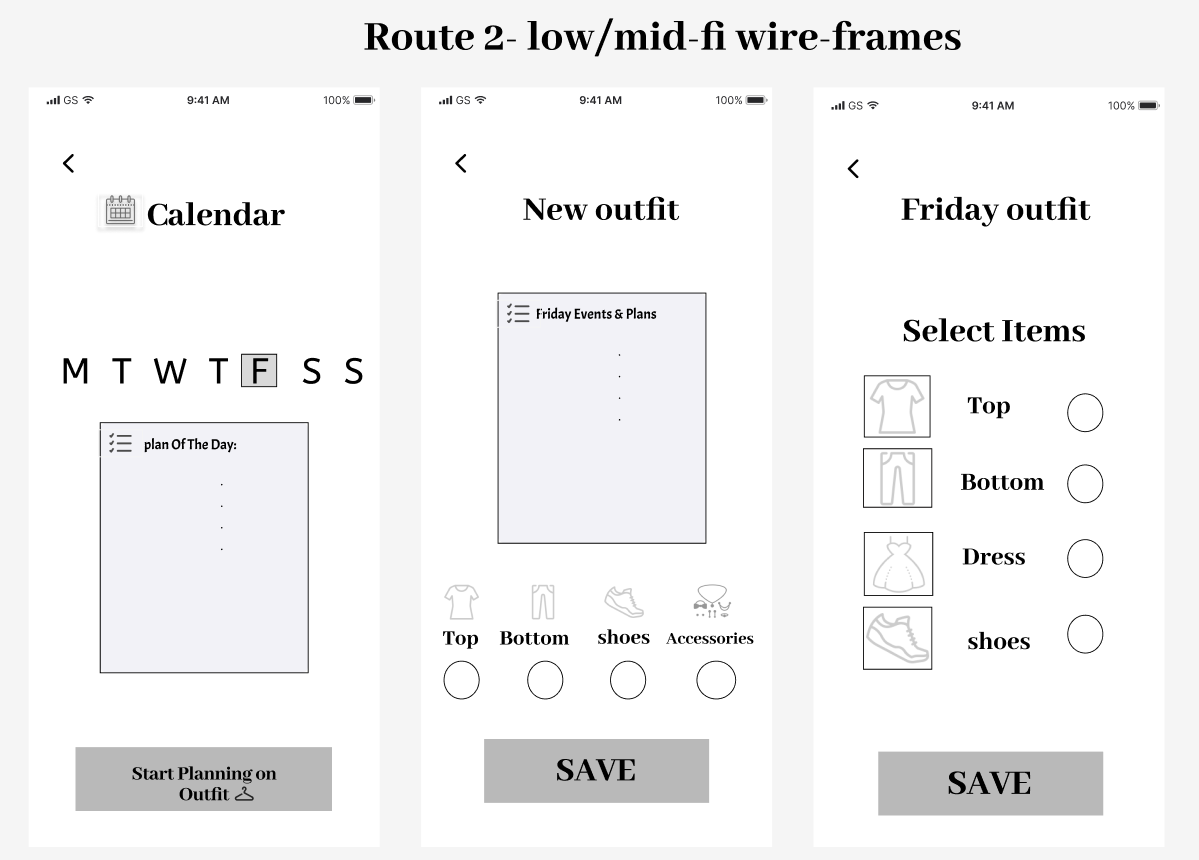 Route 2- low/mid-fi wire-frames

GS 9:41 AM 100%

<

Calendar

M T W T F S S

plan Of The Day:

.
.
.
.

Start Planning on Outfit

GS 9:41 AM 100%

<

New outfit

Friday Events & Plans

.
.
.
.

Top Bottom shoes Accessories

SAVE

GS 9:41 AM 100%

<

Friday outfit

Select Items

Top

Bottom

Dress

shoes

SAVE