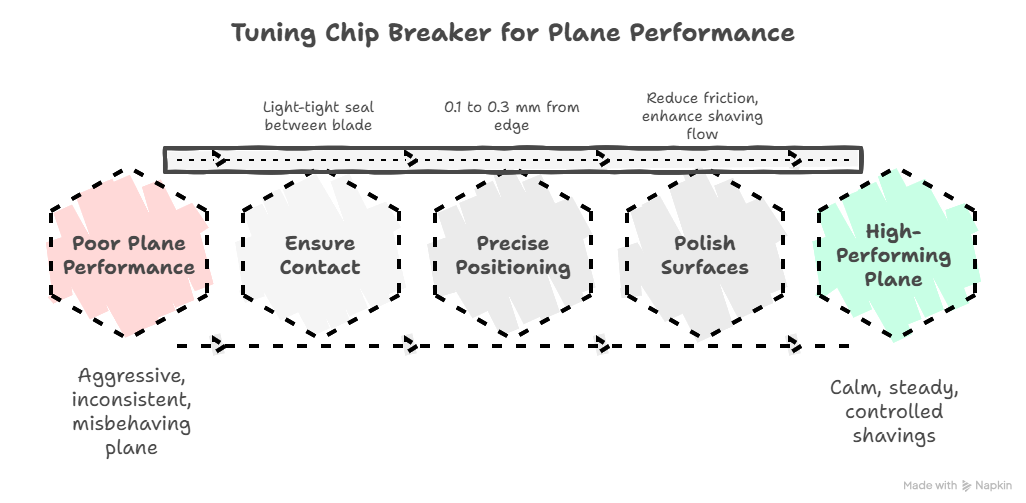 Tuning Chip Breaker for Plane Performance

Light-tight seal between blade

0.1 to 0.3 mm from edge

Reduce friction, enhance shaving flow

Poor Plane Performance

Ensure Contact

Precise Positioning

Polish Surfaces

High-Performing Plane

Aggressive, inconsistent, misbehaving plane

Calm, steady, controlled shavings

Made with Napkin