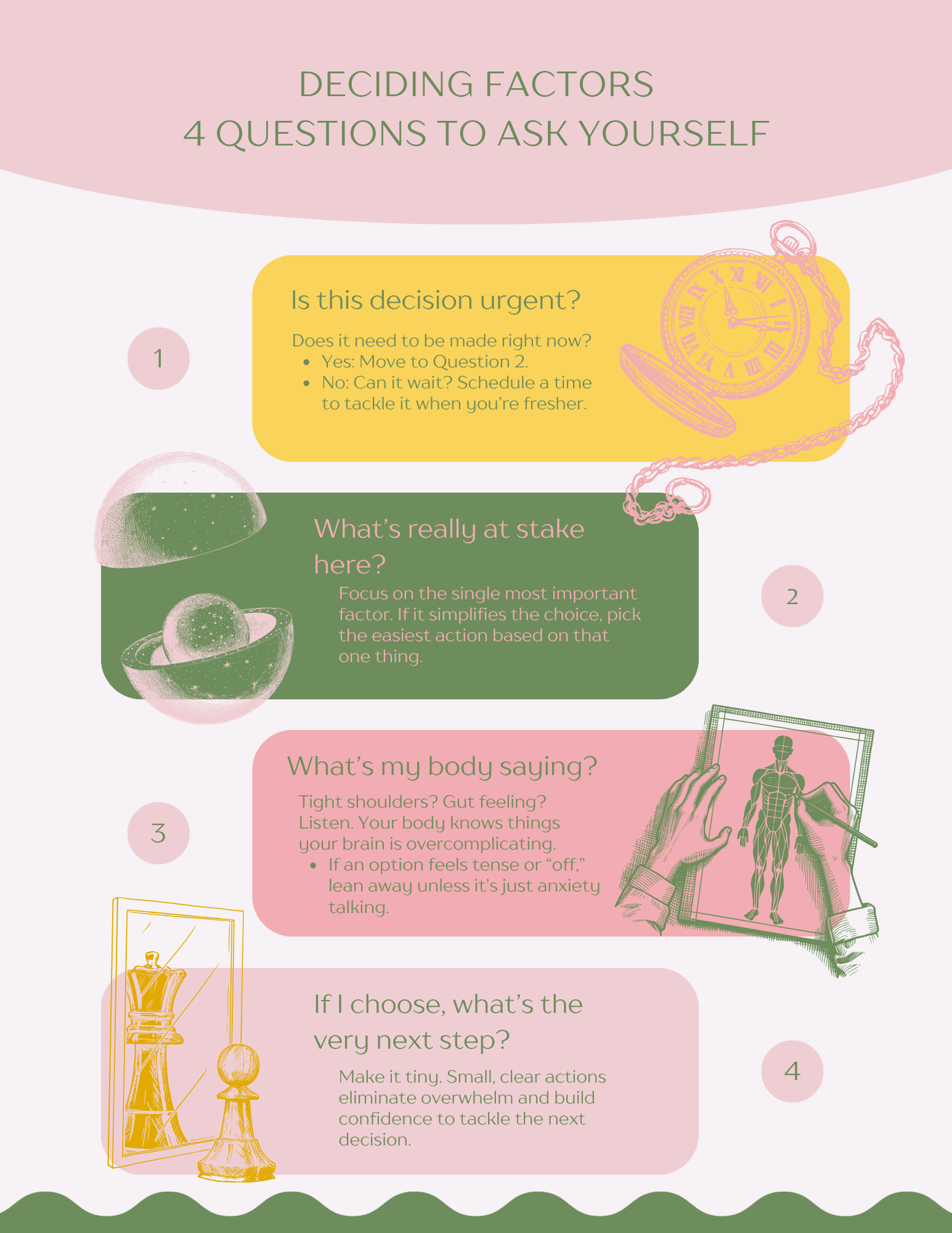 DECIDING FACTORS
4 QUESTIONS TO ASK YOURSELF

1

Is this decision urgent?

Does it need to be made right now?
- Yes: Move to Question 2.
- No: Can it wait? Schedule a time to tackle it when you're fresher.

What's really at stake here?

Focus on the single most important factor. If it simplifies the choice, pick the easiest action based on that one thing.

2

3

What's my body saying?

Tight shoulders? Gut feeling? Listen. Your body knows things your brain is overcomplicating.
- If an option feels tense or "off," lean away unless it's just anxiety talking.

If I choose, what's the very next step?

Make it tiny. Small, clear actions eliminate overwhelm and build confidence to tackle the next decision.

4