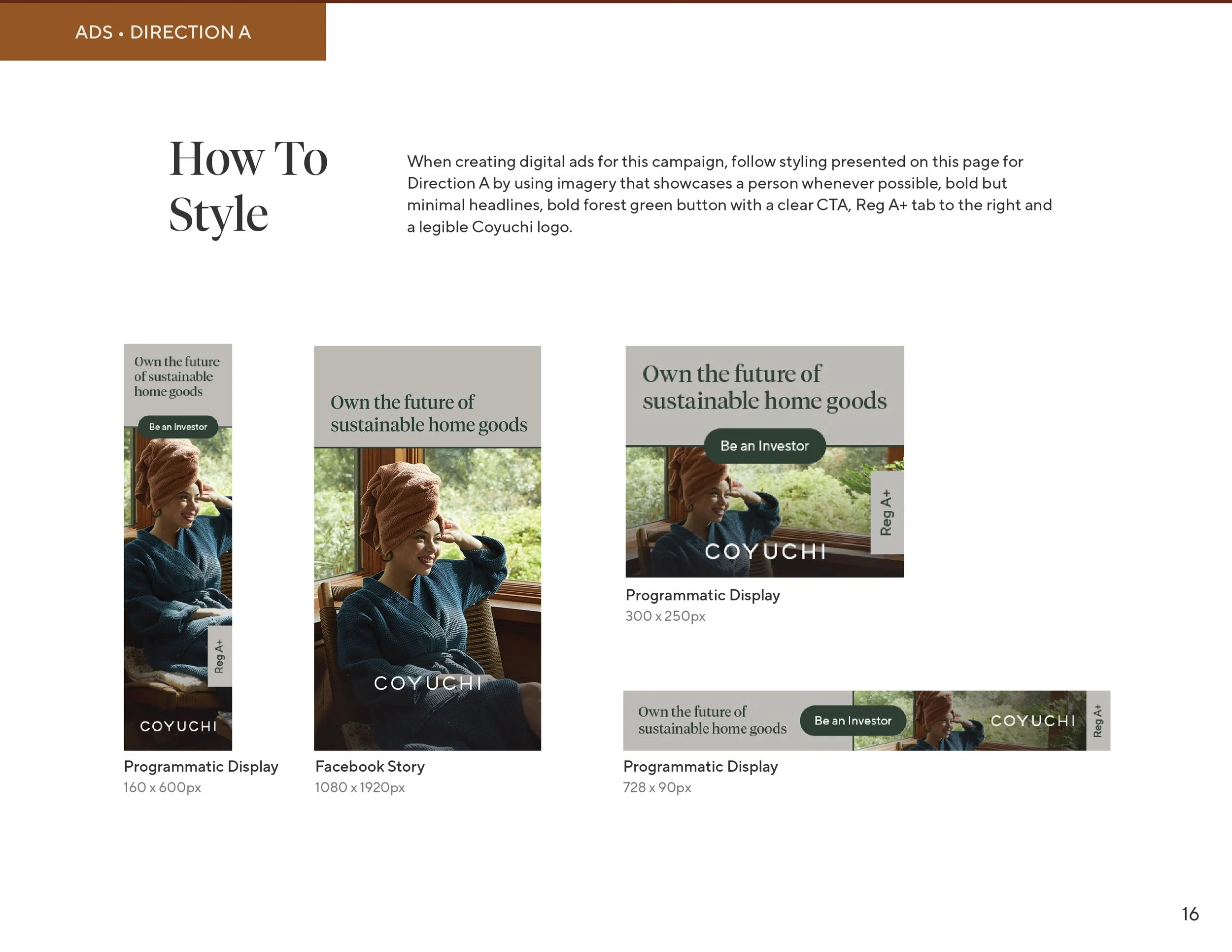 ADS • DIRECTION A

How To Style

When creating digital ads for this campaign, follow styling presented on this page for Direction A by using imagery that showcases a person whenever possible, bold but minimal headlines, bold forest green button with a clear CTA, Reg A+ tab to the right and a legible Coyuchi logo.

Own the future of sustainable home goods

Be an Investor

Reg A+

COYUCHI

Programmatic Display
160 x 600px

Own the future of sustainable home goods

COYUCHI

Facebook Story
1080 x 1920px

Own the future of sustainable home goods

Be an Investor

Reg A+

COYUCHI

Programmatic Display
300 x 250px

Own the future of sustainable home goods

Be an Investor

COYUCHI

Reg A+

Programmatic Display
728 x 90px

16