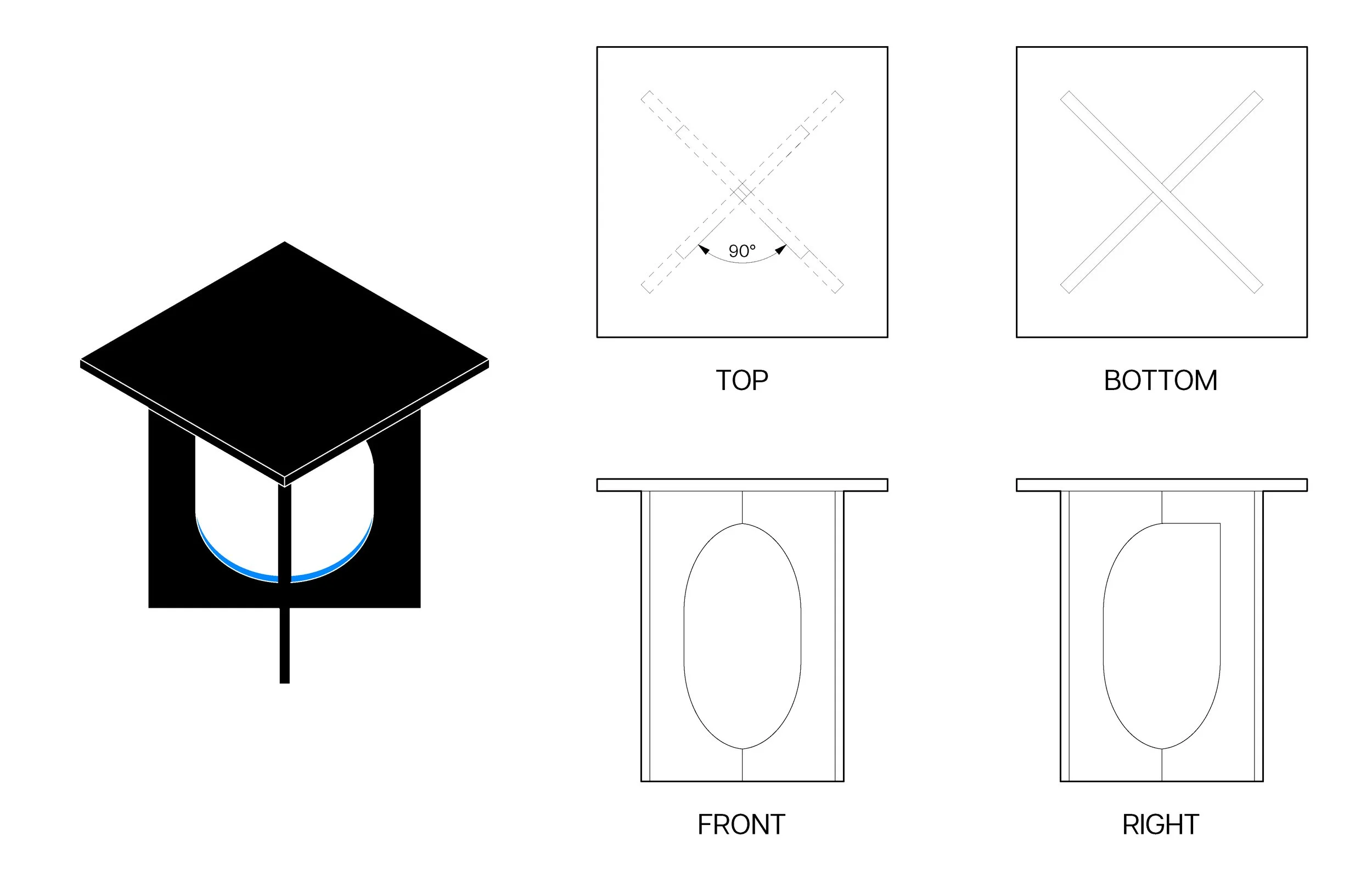 90°

TOP

BOTTOM

FRONT

RIGHT