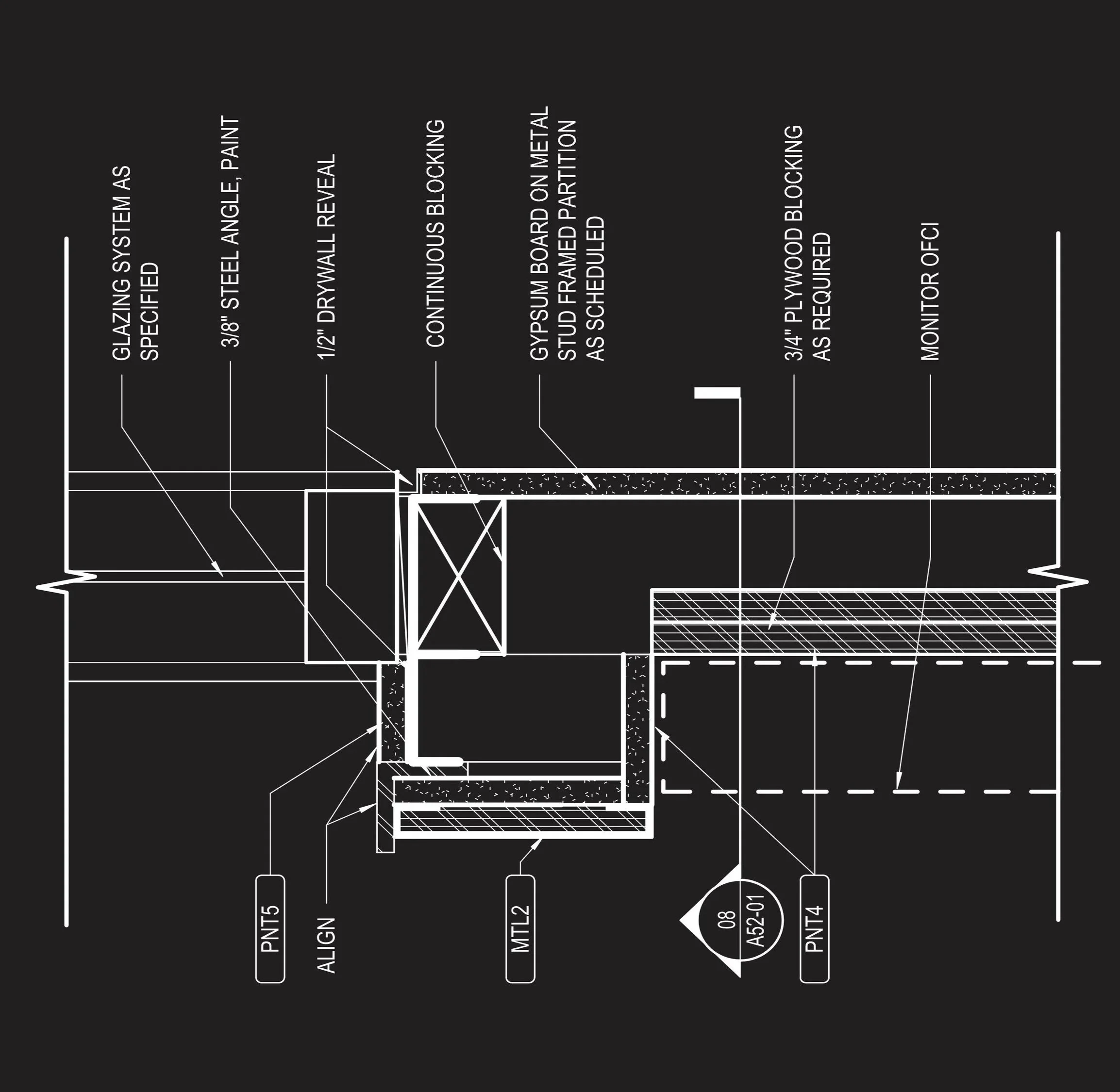 GLAZING SYSTEM AS SPECIFIED

3/8" STEEL ANGLE, PAINT

1/2" DRYWALL REVEAL

CONTINUOUS BLOCKING

GYPSUM BOARD ON METAL STUD FRAMED PARTITION AS SCHEDULED

3/4" PLYWOOD BLOCKING AS REQUIRED

MONITOR OFCI

PNT5

ALIGN

MTL2

08
A52-01

PNT4