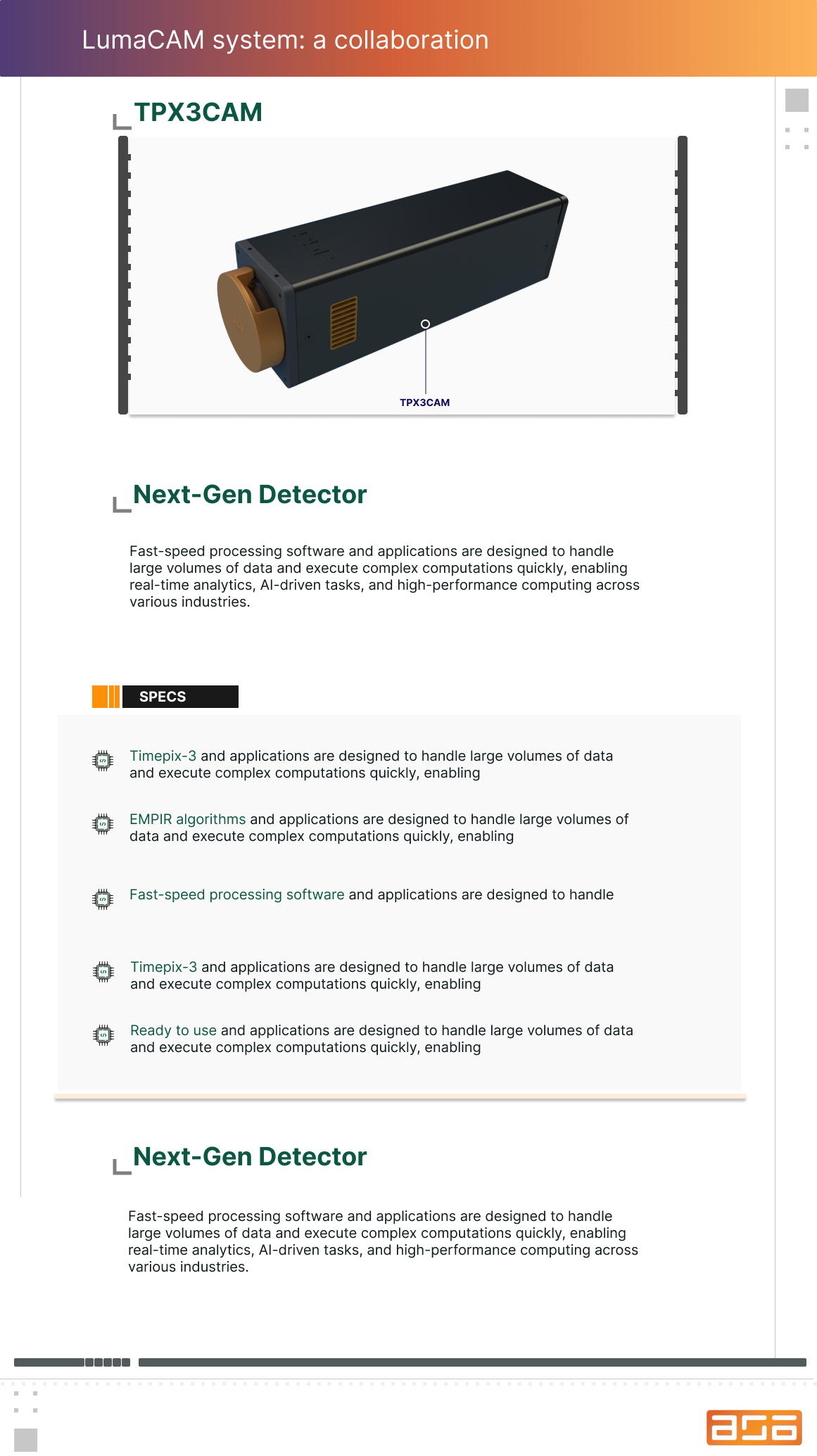 LumaCAM system: a collaboration

TPX3CAM

TPX3CAM

Next-Gen Detector

Fast-speed processing software and applications are designed to handle large volumes of data and execute complex computations quickly, enabling real-time analytics, AI-driven tasks, and high-performance computing across various industries.

SPECS

Timepix-3 and applications are designed to handle large volumes of data and execute complex computations quickly, enabling

EMPIR algorithms and applications are designed to handle large volumes of data and execute complex computations quickly, enabling

Fast-speed processing software and applications are designed to handle

Timepix-3 and applications are designed to handle large volumes of data and execute complex computations quickly, enabling

Ready to use and applications are designed to handle large volumes of data and execute complex computations quickly, enabling

Next-Gen Detector

Fast-speed processing software and applications are designed to handle large volumes of data and execute complex computations quickly, enabling real-time analytics, AI-driven tasks, and high-performance computing across various industries.

asa