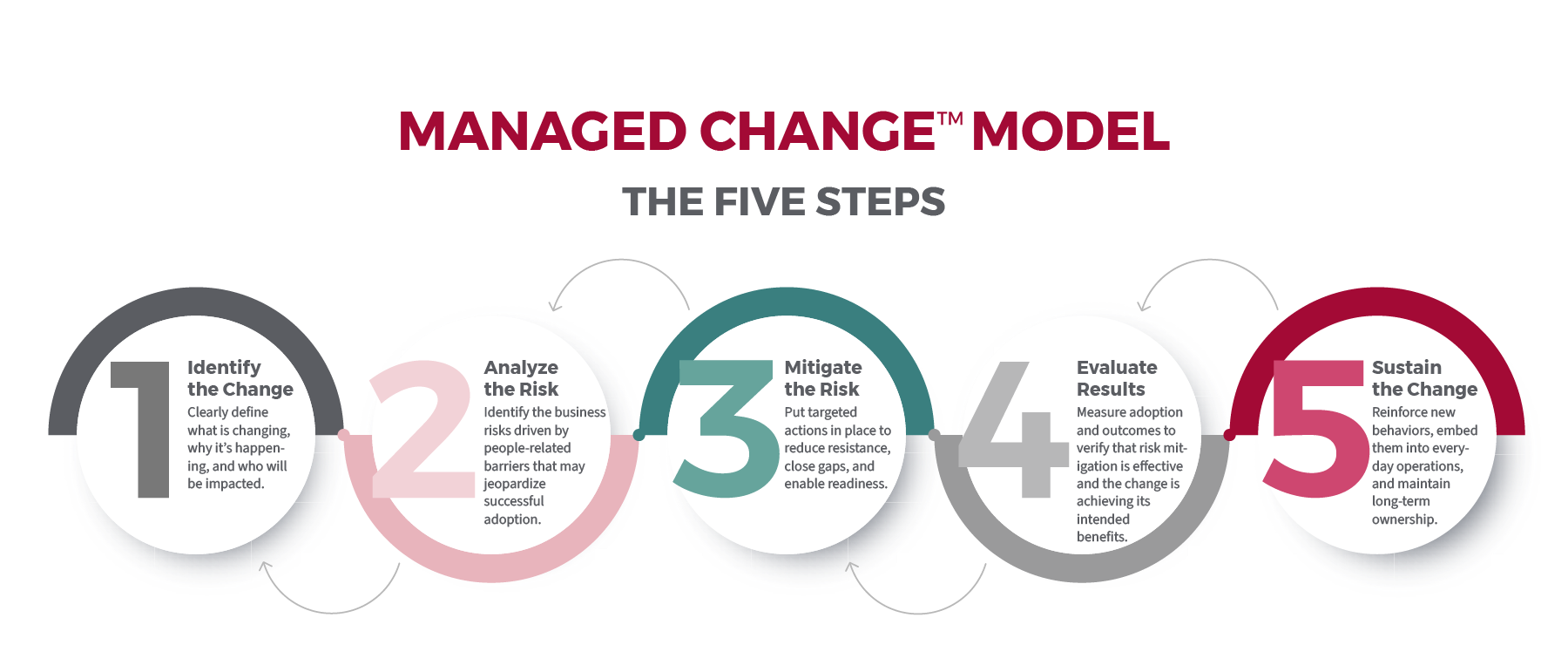 MANAGED CHANGE™ MODEL

THE FIVE STEPS

1 Identify the Change
Clearly define what is changing, why it's happening, and who will be impacted.

2 Analyze the Risk
Identify the business risks driven by people-related barriers that may jeopardize successful adoption.

3 Mitigate the Risk
Put targeted actions in place to reduce resistance, close gaps, and enable readiness.

4 Evaluate Results
Measure adoption and outcomes to verify that risk mitigation is effective and the change is achieving its intended benefits.

5 Sustain the Change
Reinforce new behaviors, embed them into everyday operations, and maintain long-term ownership.