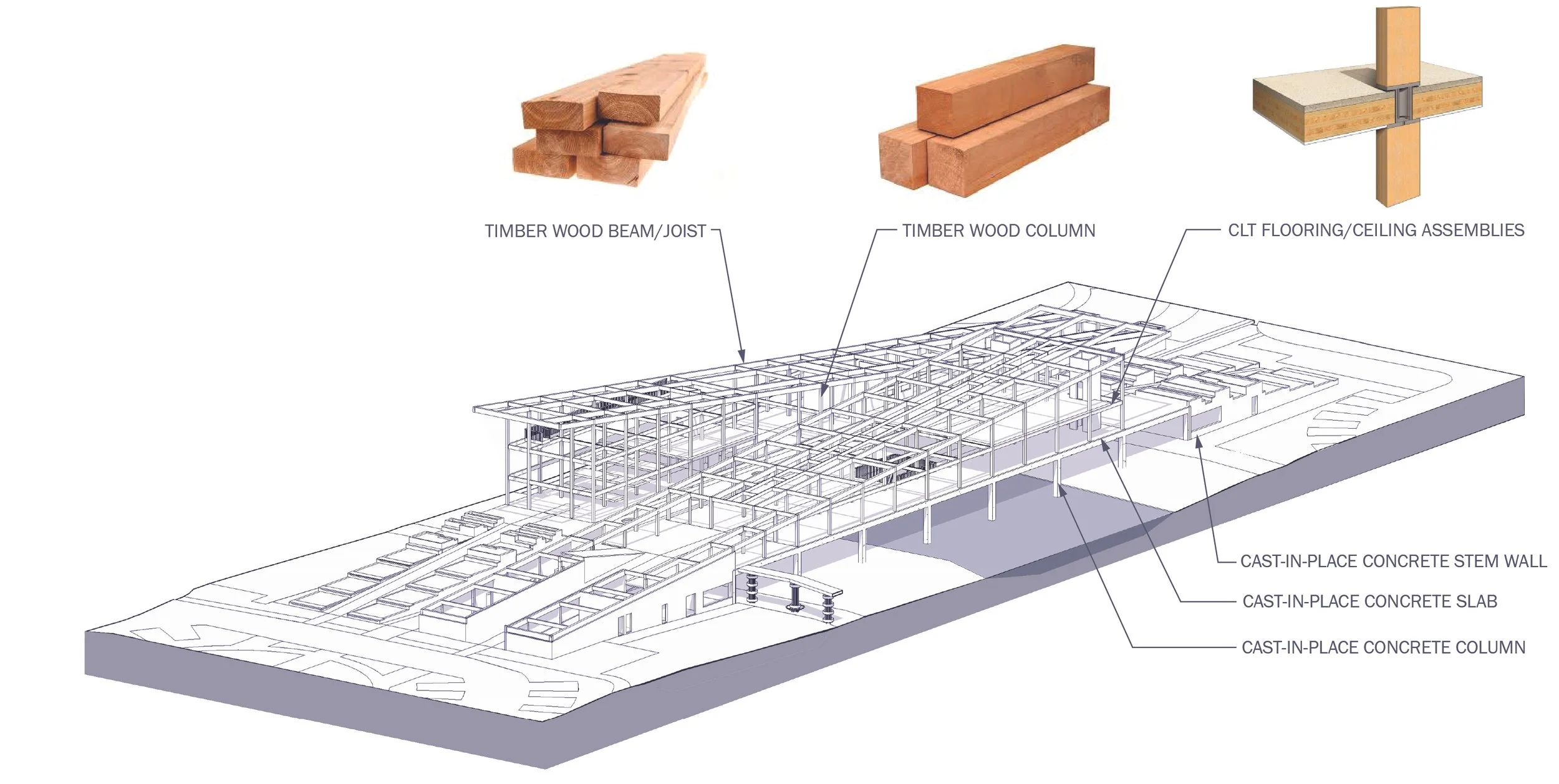 TIMBER WOOD BEAM/JOIST

TIMBER WOOD COLUMN

CLT FLOORING/CEILING ASSEMBLIES

CAST-IN-PLACE CONCRETE STEM WALL

CAST-IN-PLACE CONCRETE SLAB

CAST-IN-PLACE CONCRETE COLUMN