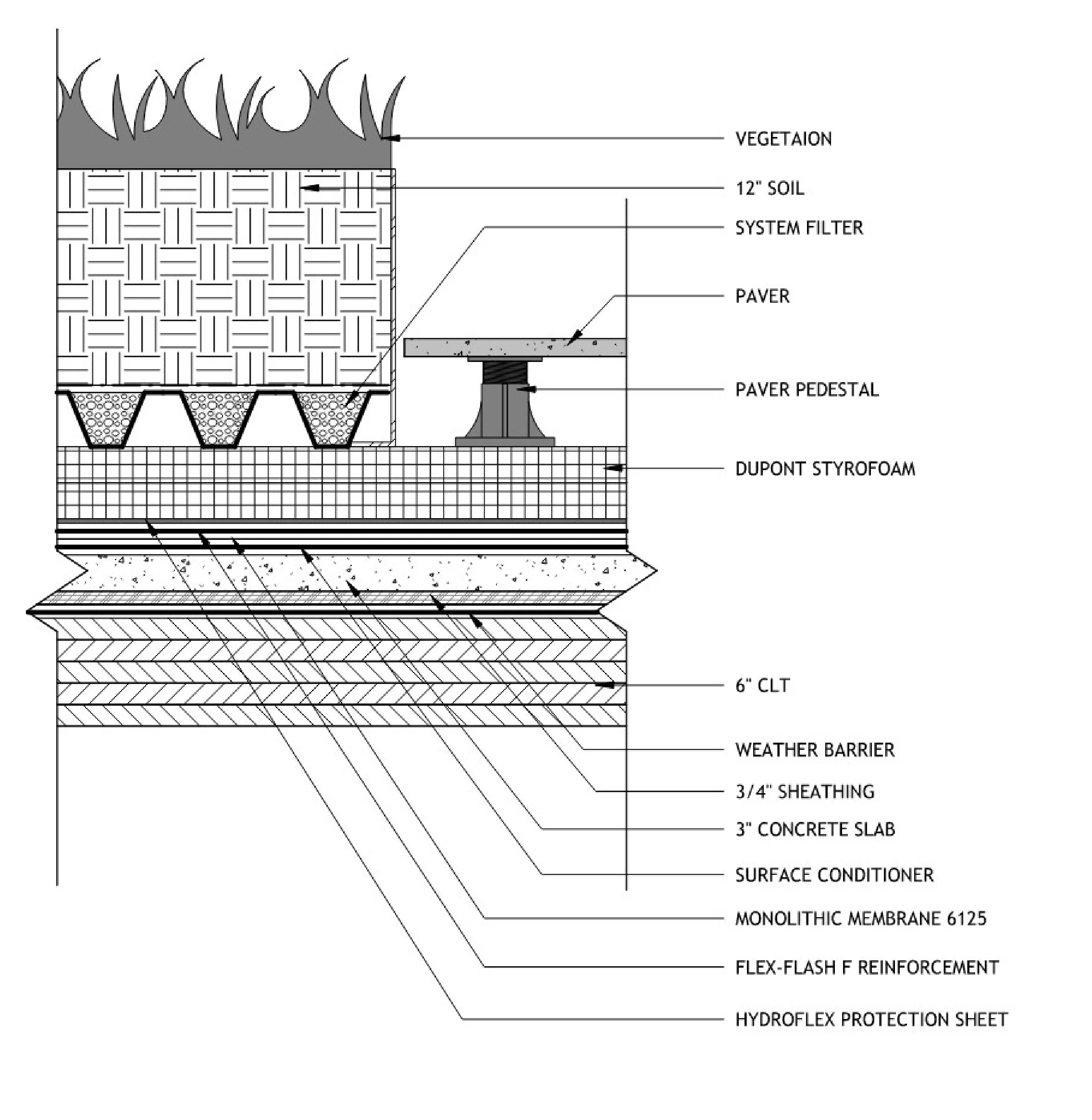 VEGETAION

12" SOIL

SYSTEM FILTER

PAVER

PAVER PEDESTAL

DUPONT STYROFOAM

6" CLT

WEATHER BARRIER

3/4" SHEATHING

3" CONCRETE SLAB

SURFACE CONDITIONER

MONOLITHIC MEMBRANE 6125

FLEX-FLASH F REINFORCEMENT

HYDROFLEX PROTECTION SHEET