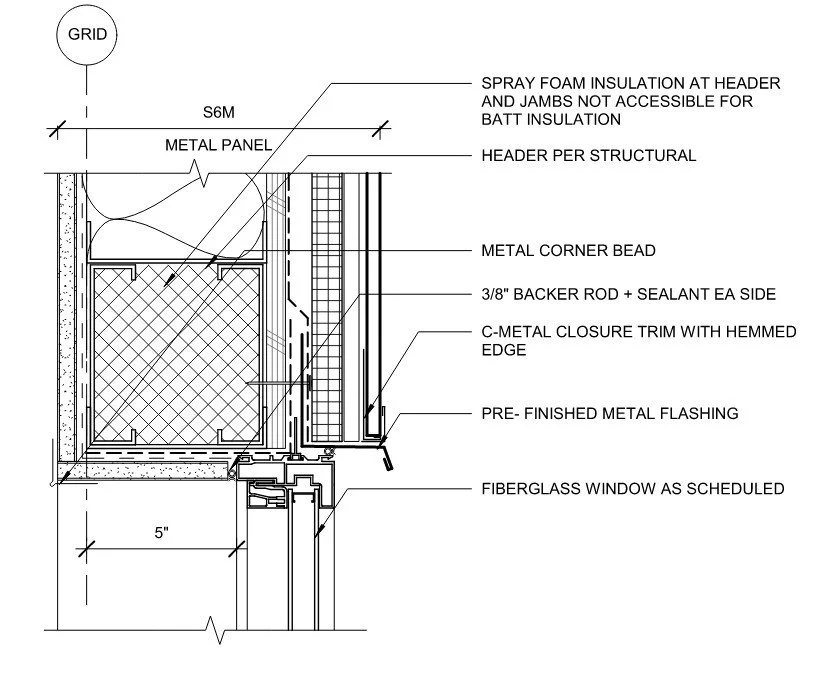 GRID

S6M

METAL PANEL

SPRAY FOAM INSULATION AT HEADER AND JAMBS NOT ACCESSIBLE FOR BATT INSULATION

HEADER PER STRUCTURAL

METAL CORNER BEAD

3/8" BACKER ROD + SEALANT EA SIDE

C-METAL CLOSURE TRIM WITH HEMMED EDGE

PRE- FINISHED METAL FLASHING

FIBERGLASS WINDOW AS SCHEDULED

5"