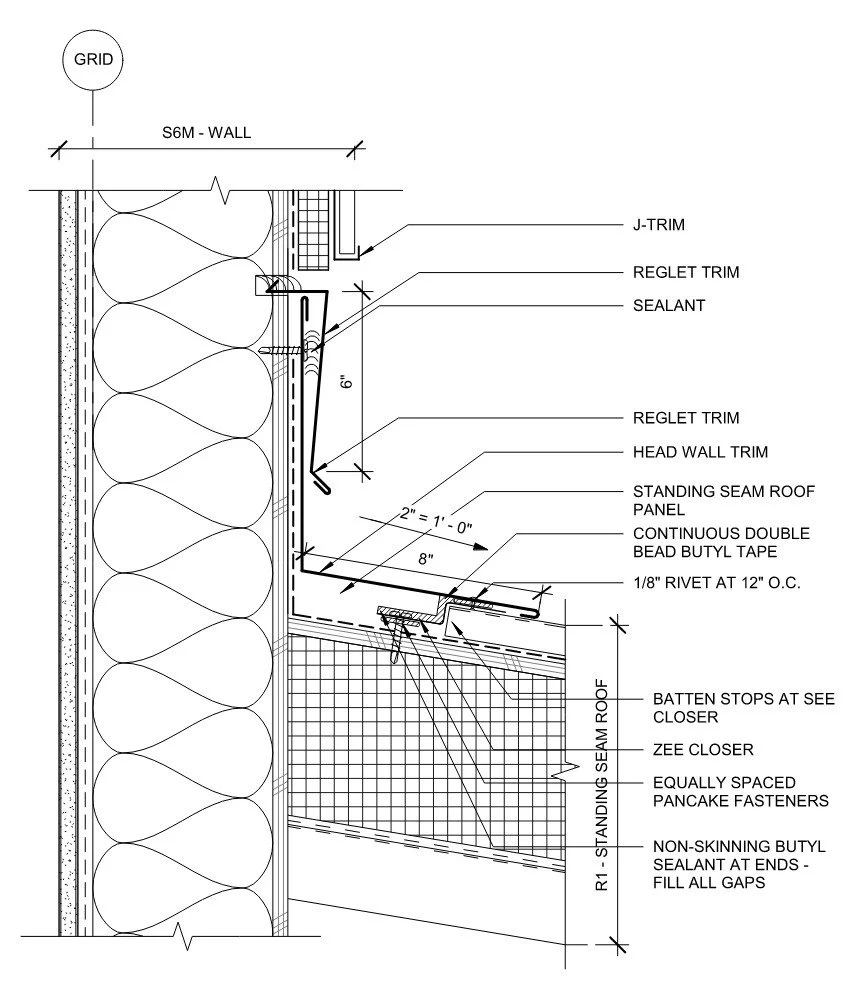 GRID

S6M - WALL

J-TRIM

REGLET TRIM

SEALANT

6"

REGLET TRIM

HEAD WALL TRIM

STANDING SEAM ROOF PANEL

2" = 1' - 0"

CONTINUOUS DOUBLE BEAD BUTYL TAPE

8"

1/8" RIVET AT 12" O.C.

BATTEN STOPS AT SEE CLOSER

ZEE CLOSER

EQUALLY SPACED PANCAKE FASTENERS

NON-SKINNING BUTYL SEALANT AT ENDS - FILL ALL GAPS

R1 - STANDING SEAM ROOF