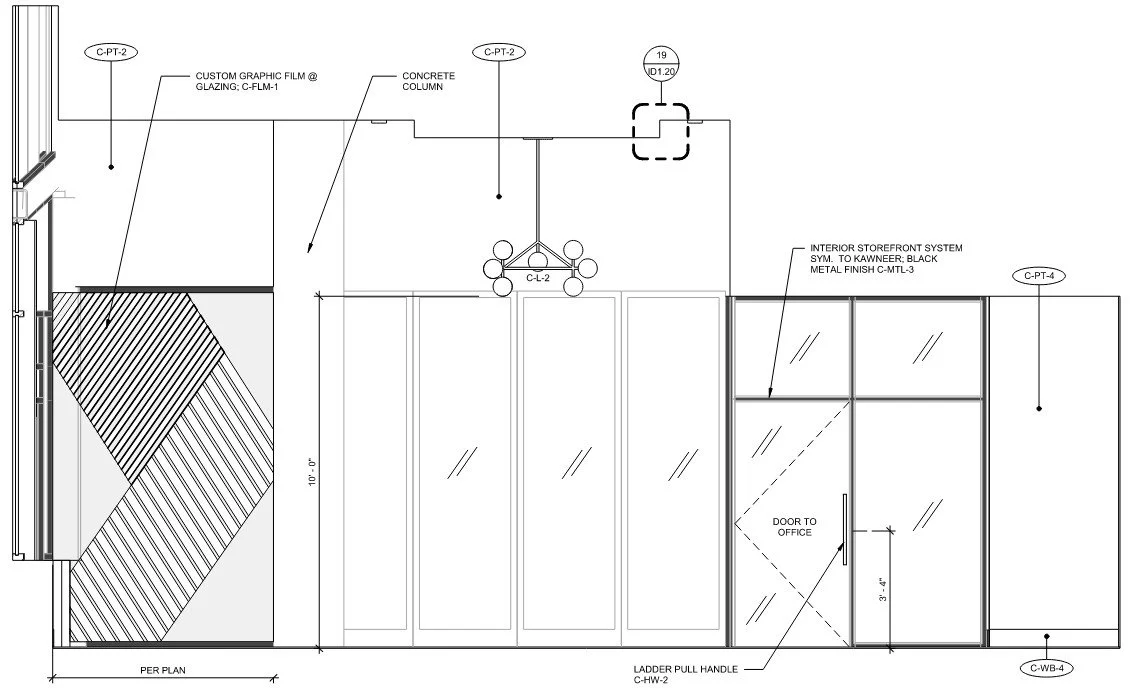 C-PT-2

CUSTOM GRAPHIC FILM @ GLAZING; C-FLM-1

CONCRETE COLUMN

C-PT-2

19
ID1.20

C-L-2

INTERIOR STOREFRONT SYSTEM SYM. TO KAWNEER; BLACK METAL FINISH C-MTL-3

C-PT-4

10' - 0"

DOOR TO OFFICE

3' - 4"

PER PLAN

LADDER PULL HANDLE C-HW-2

C-WB-4