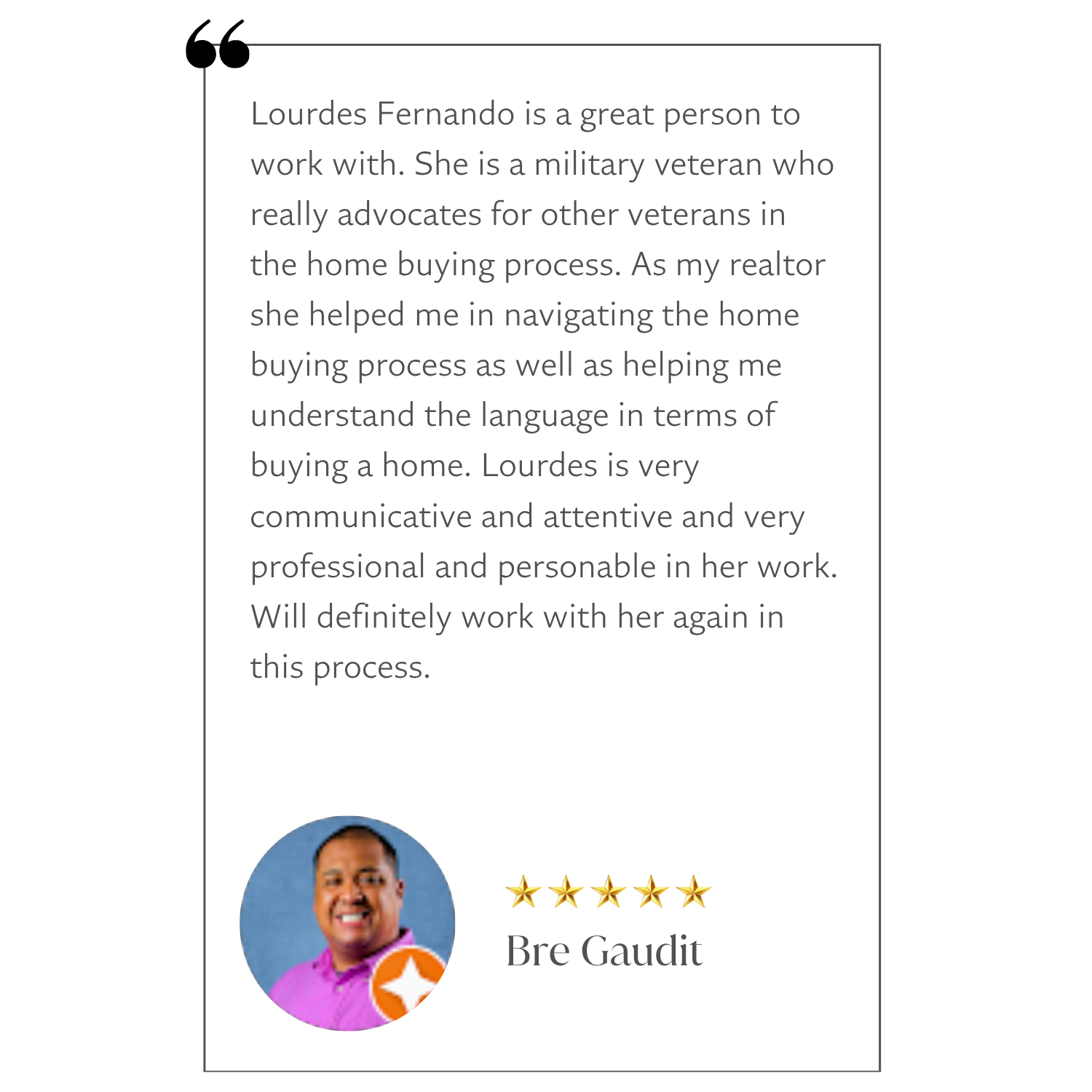 “

Lourdes Fernando is a great person to work with. She is a military veteran who really advocates for other veterans in the home buying process. As my realtor she helped me in navigating the home buying process as well as helping me understand the language in terms of buying a home. Lourdes is very communicative and attentive and very professional and personable in her work. Will definitely work with her again in this process.

★★★★★
Bre Gaudit