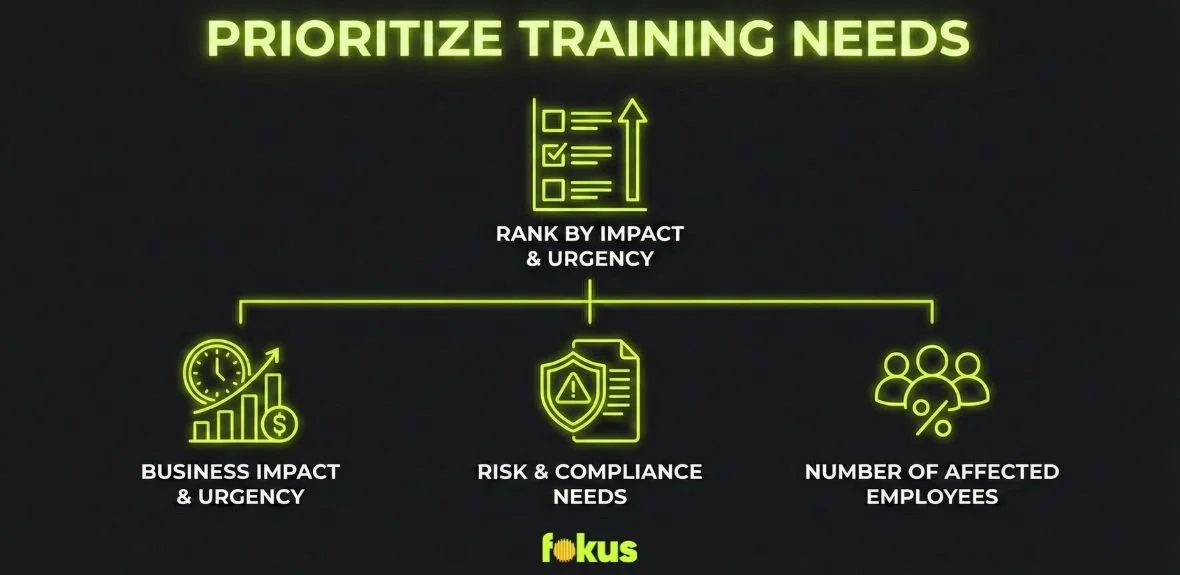 PRIORITIZE TRAINING NEEDS

RANK BY IMPACT & URGENCY

BUSINESS IMPACT & URGENCY

RISK & COMPLIANCE NEEDS

NUMBER OF AFFECTED EMPLOYEES

fokus