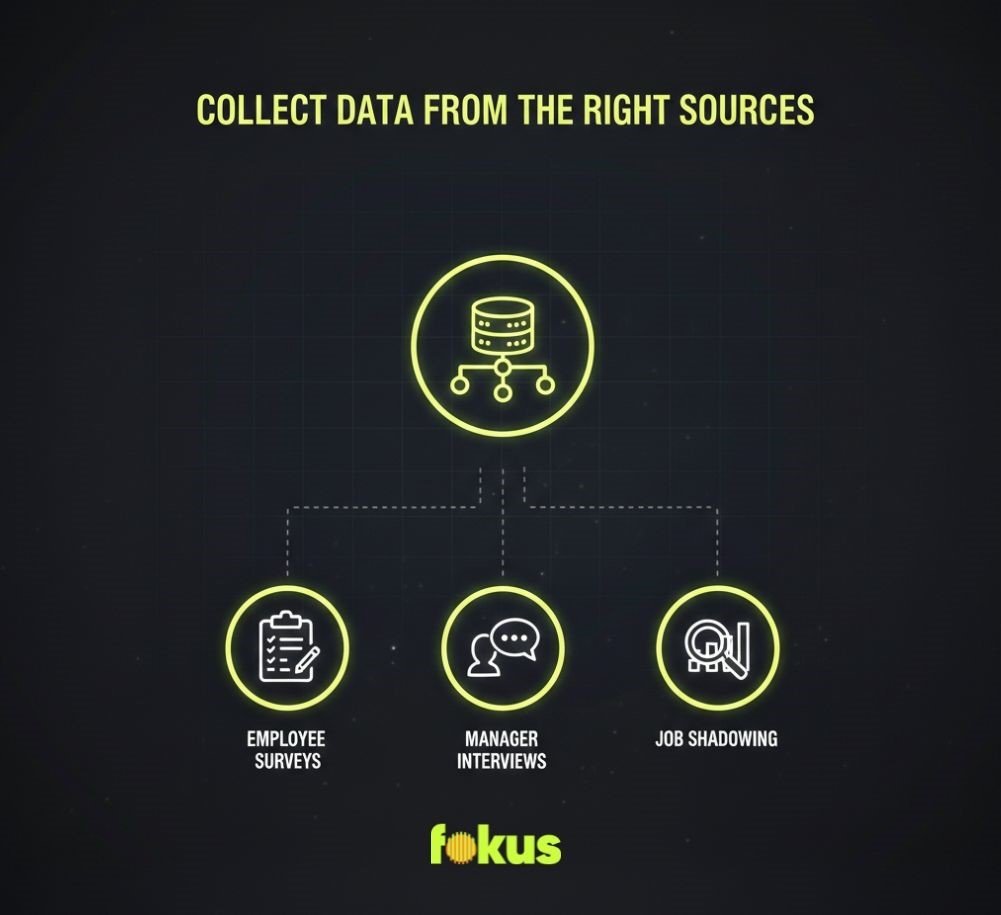 COLLECT DATA FROM THE RIGHT SOURCES

EMPLOYEE SURVEYS

MANAGER INTERVIEWS

JOB SHADOWING

fokus