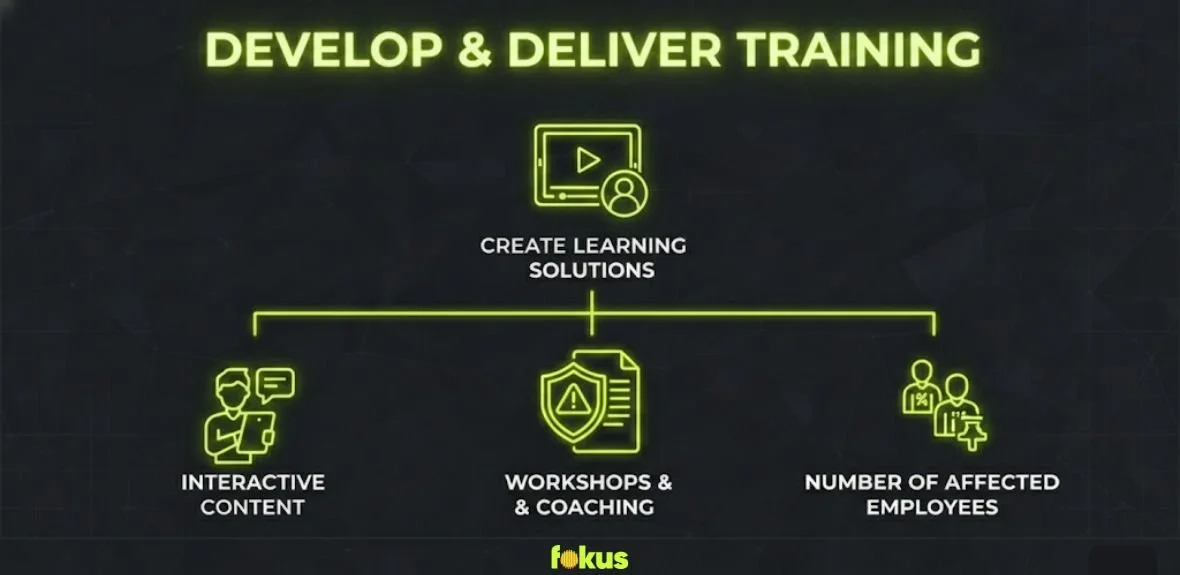 DEVELOP & DELIVER TRAINING

CREATE LEARNING SOLUTIONS

INTERACTIVE CONTENT

WORKSHOPS & & COACHING

NUMBER OF AFFECTED EMPLOYEES

fokus