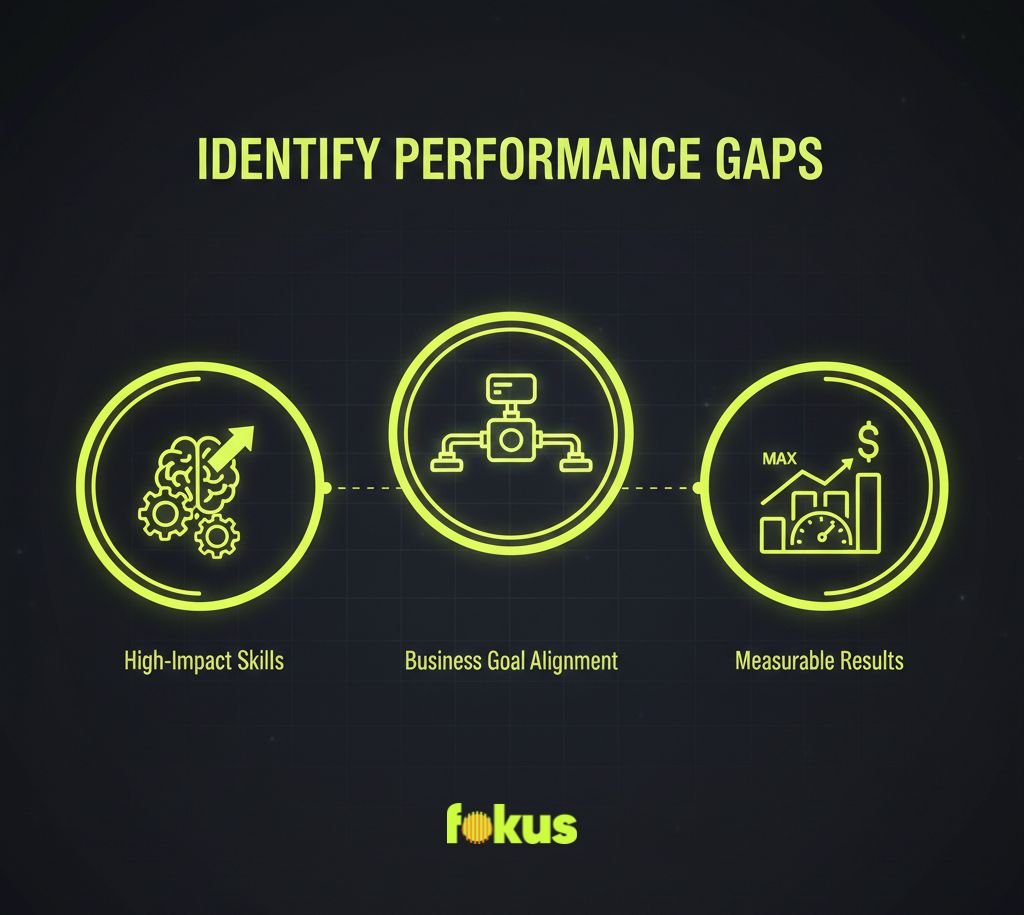 IDENTIFY PERFORMANCE GAPS

MAX

$

High-Impact Skills

Business Goal Alignment

Measurable Results

fokus