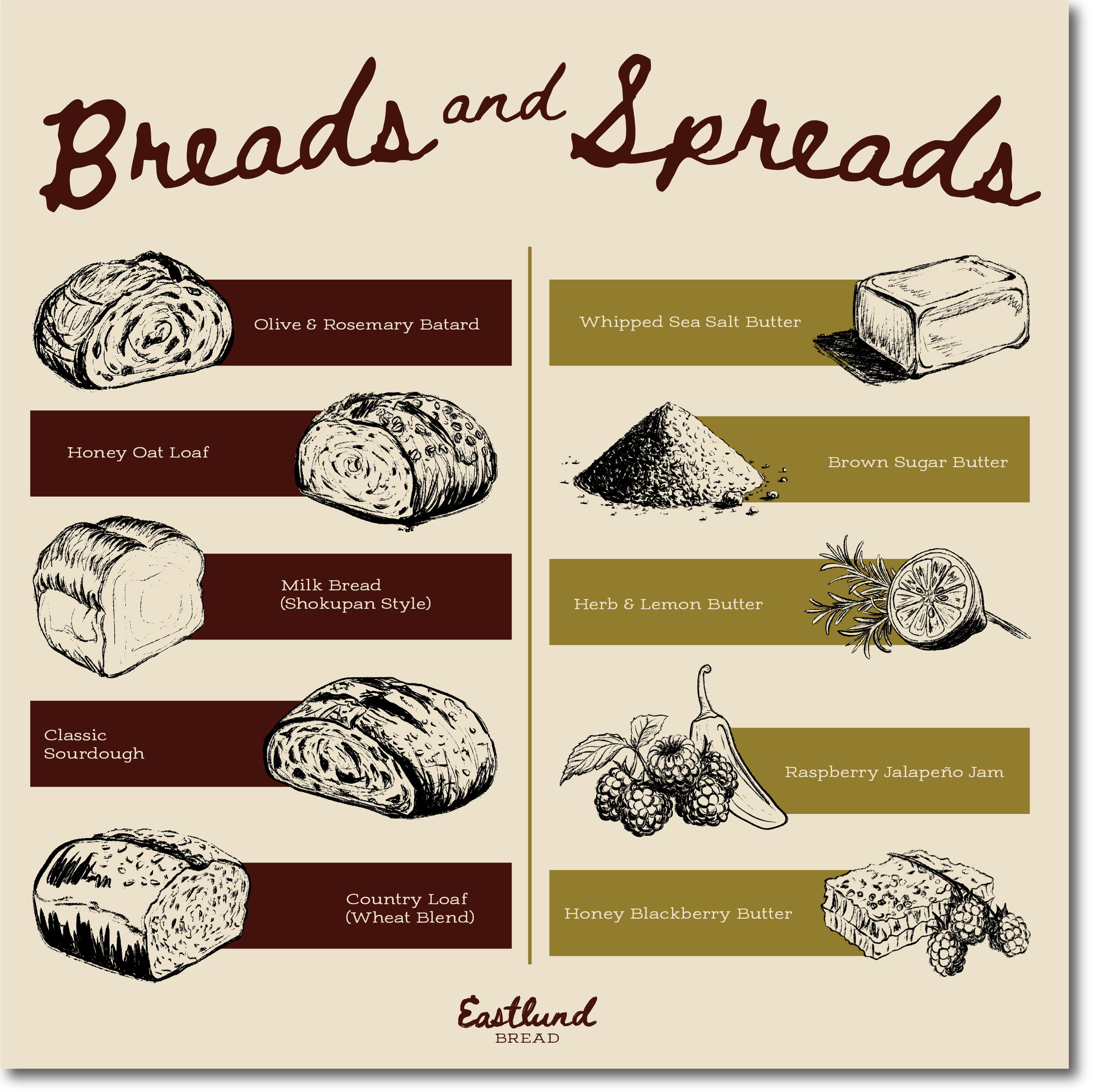 Breads and Spreads

Olive & Rosemary Batard

Honey Oat Loaf

Milk Bread (Shokupan Style)

Classic Sourdough

Country Loaf (Wheat Blend)

Whipped Sea Salt Butter

Brown Sugar Butter

Herb & Lemon Butter

Raspberry Jalapeño Jam

Honey Blackberry Butter

Eastlund
BREAD