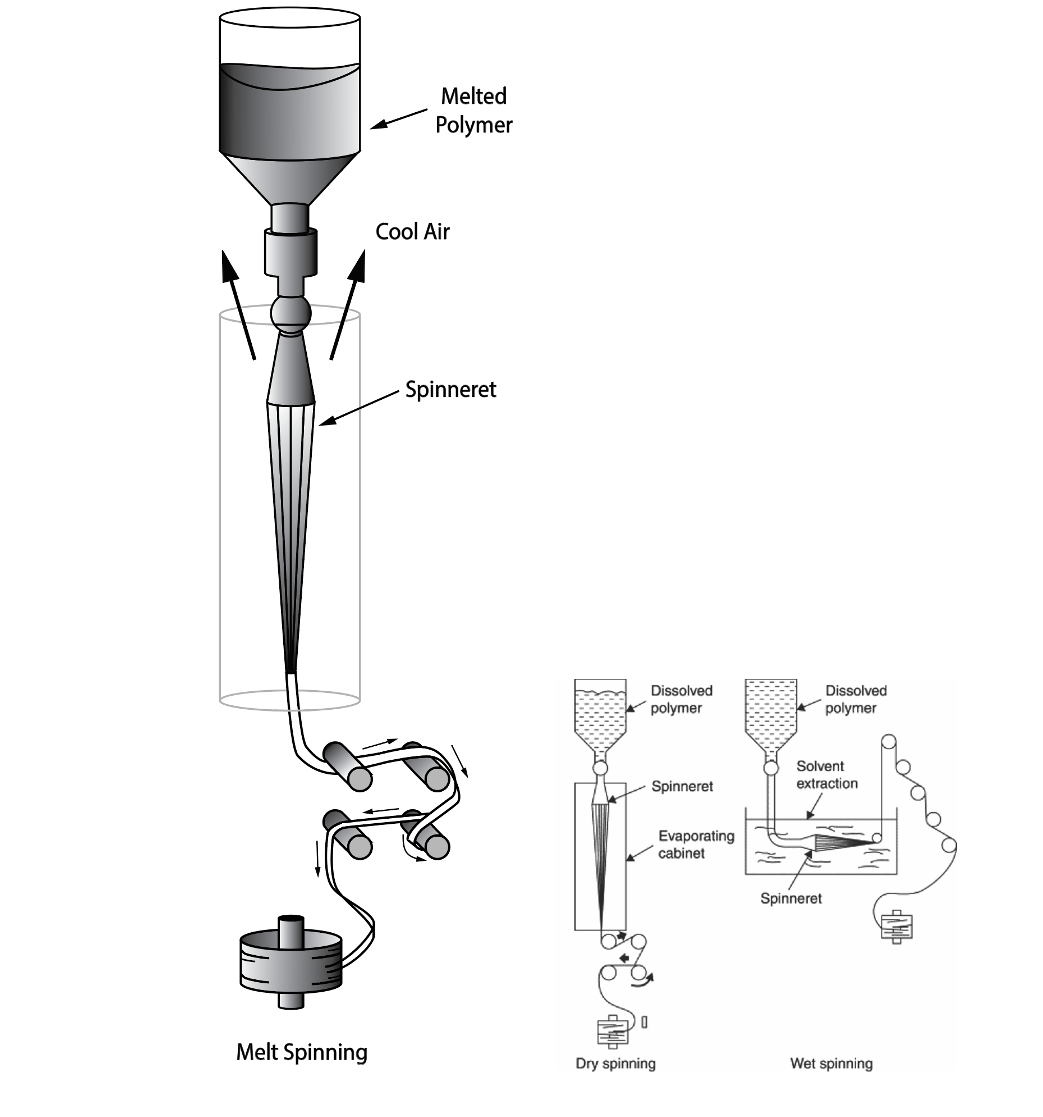 Melted Polymer

Cool Air

Spinneret

Melt Spinning

Dissolved polymer

Spinneret

Evaporating cabinet

Dry spinning

Dissolved polymer

Solvent extraction

Spinneret

Wet spinning