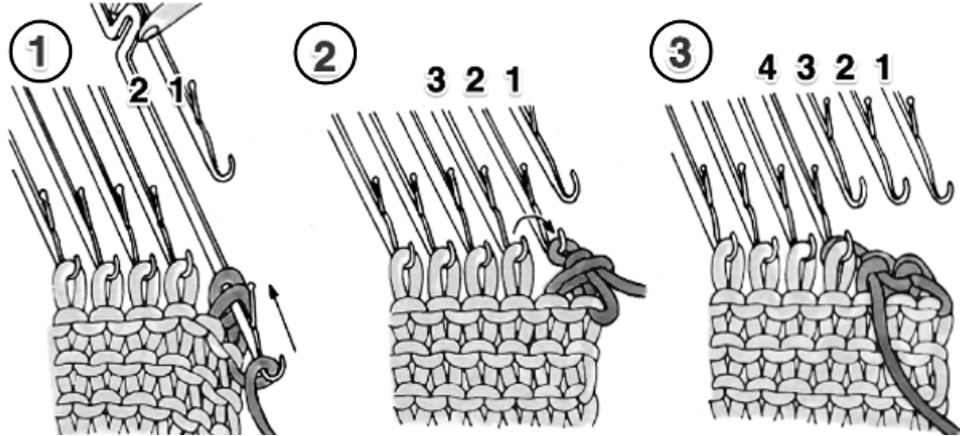 1
2 1

2
3 2 1

3
4 3 2 1