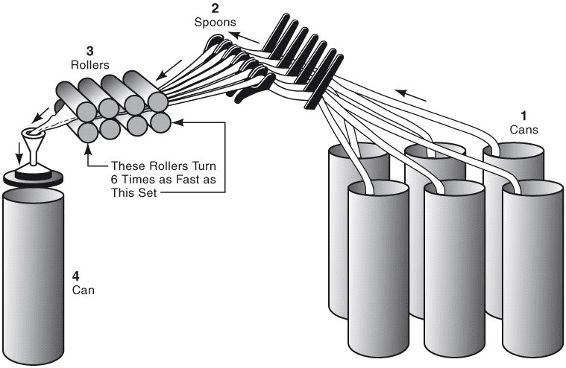 2
Spoons

3
Rollers

1
Cans

These Rollers Turn 6 Times as Fast as This Set

4
Can