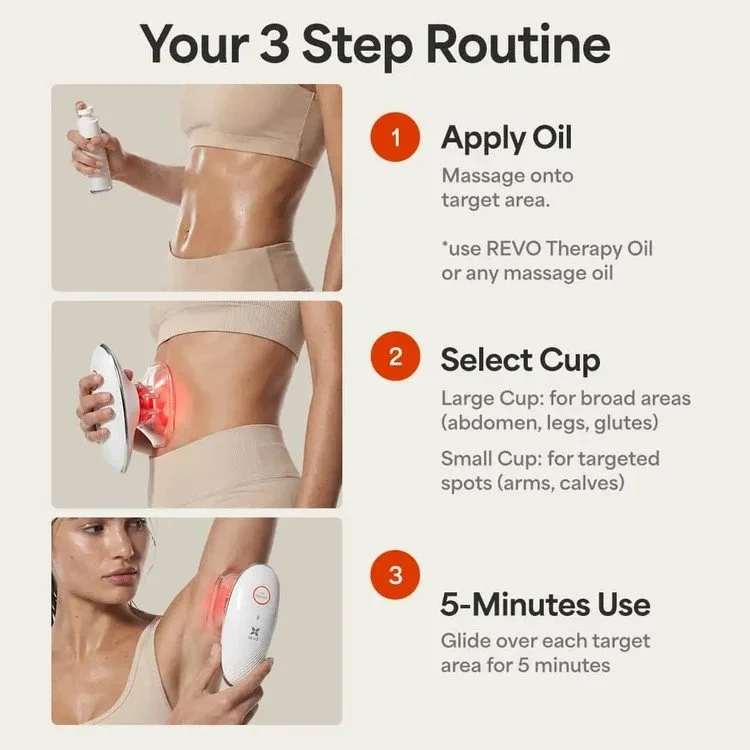 Your 3 Step Routine

1 Apply Oil

Massage onto target area.

*use REVO Therapy Oil or any massage oil

2 Select Cup

Large Cup: for broad areas (abdomen, legs, glutes)

Small Cup: for targeted spots (arms, calves)

3 5-Minutes Use

Glide over each target area for 5 minutes

REVO